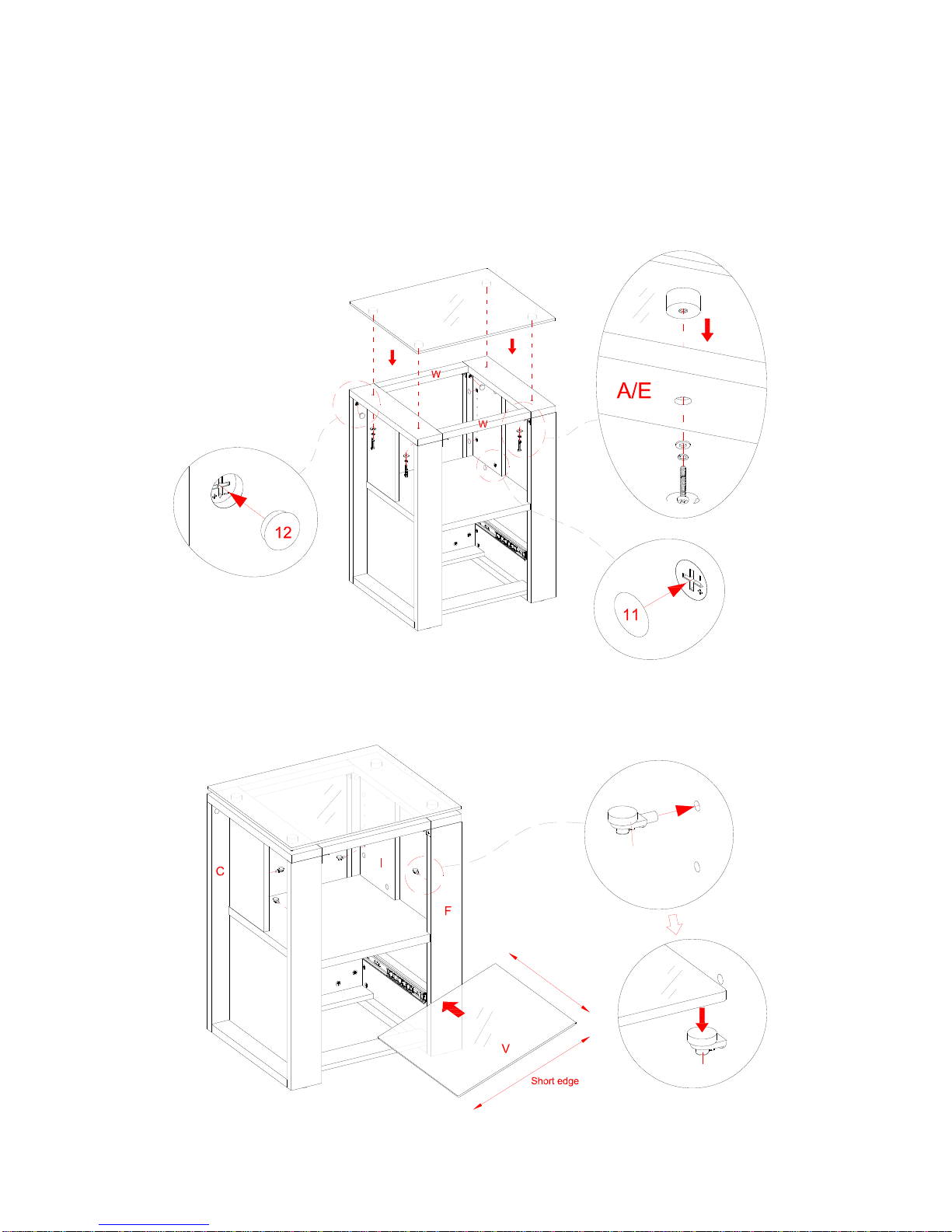 W
W
A/E
12
11
C
I
F
V
Short edge