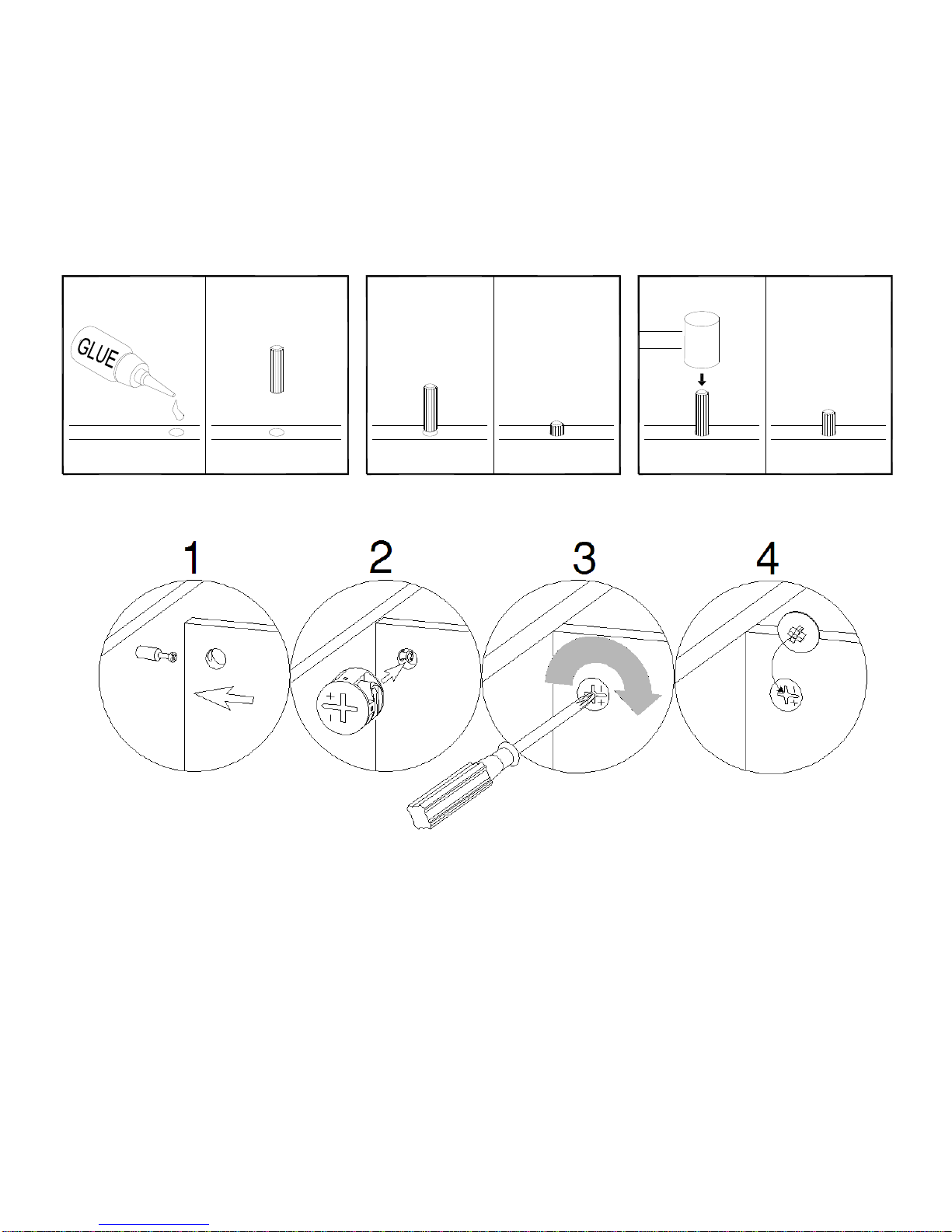 GLUE

1

2

3

4