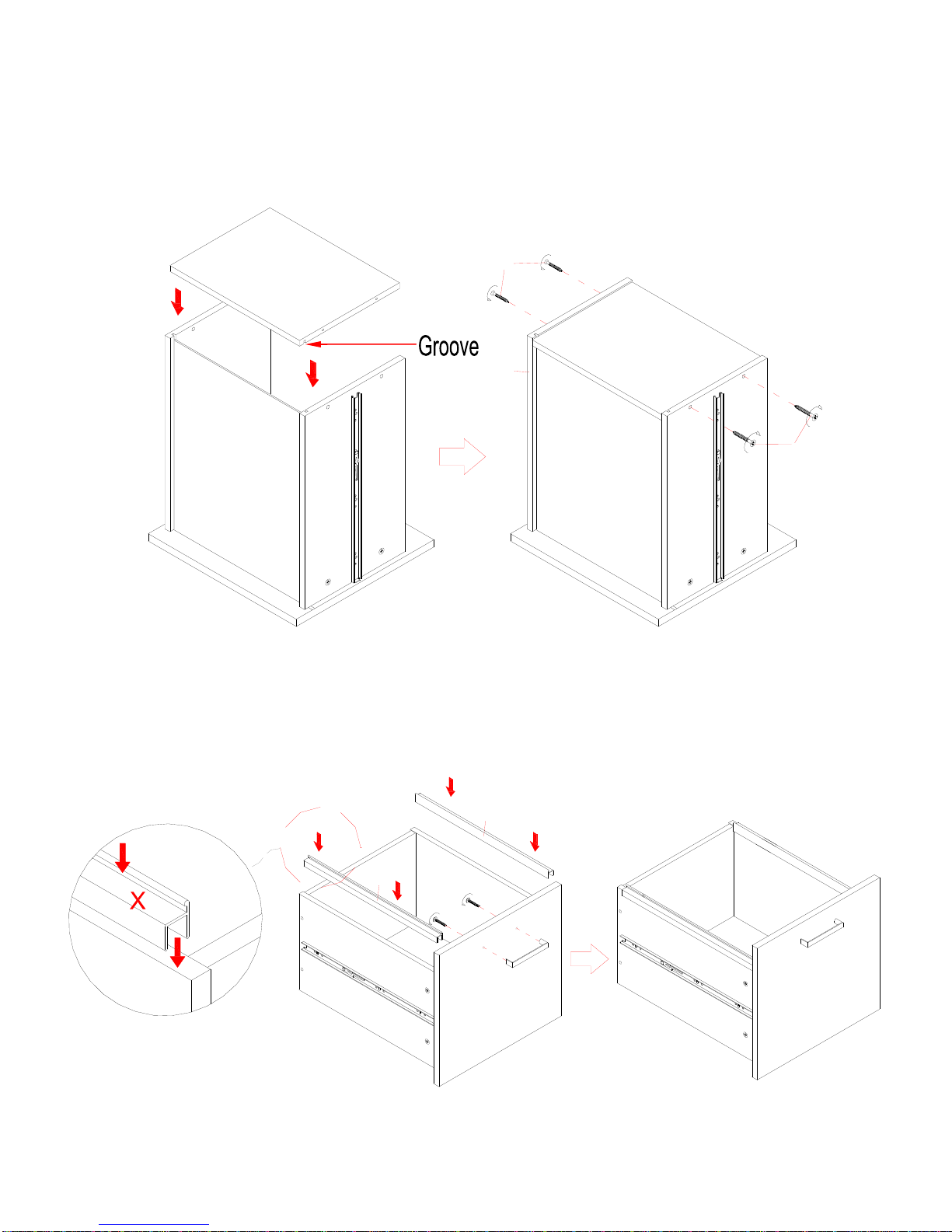 Groove

X