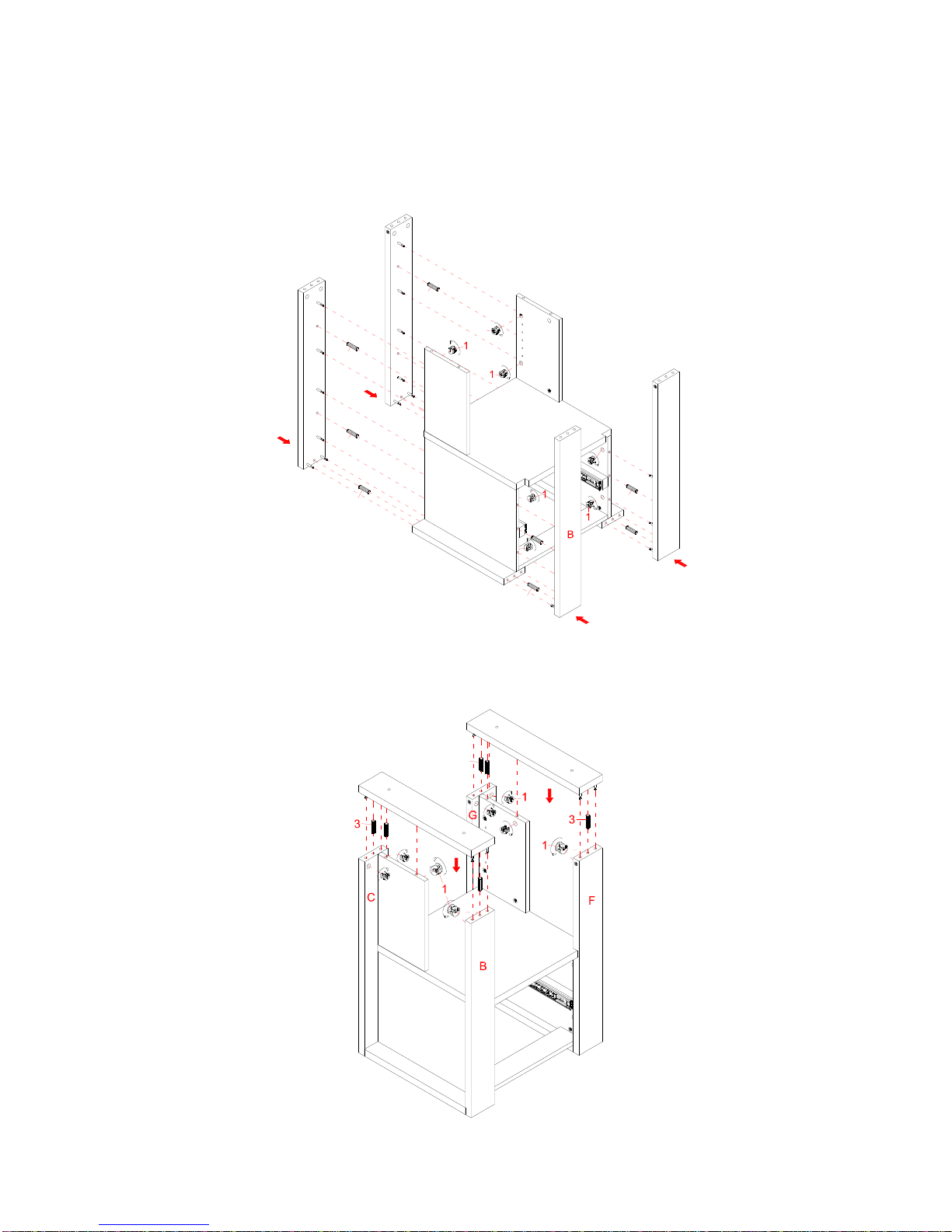 1
1
1
1
B

1
G
3
3
1
1
C
F
B