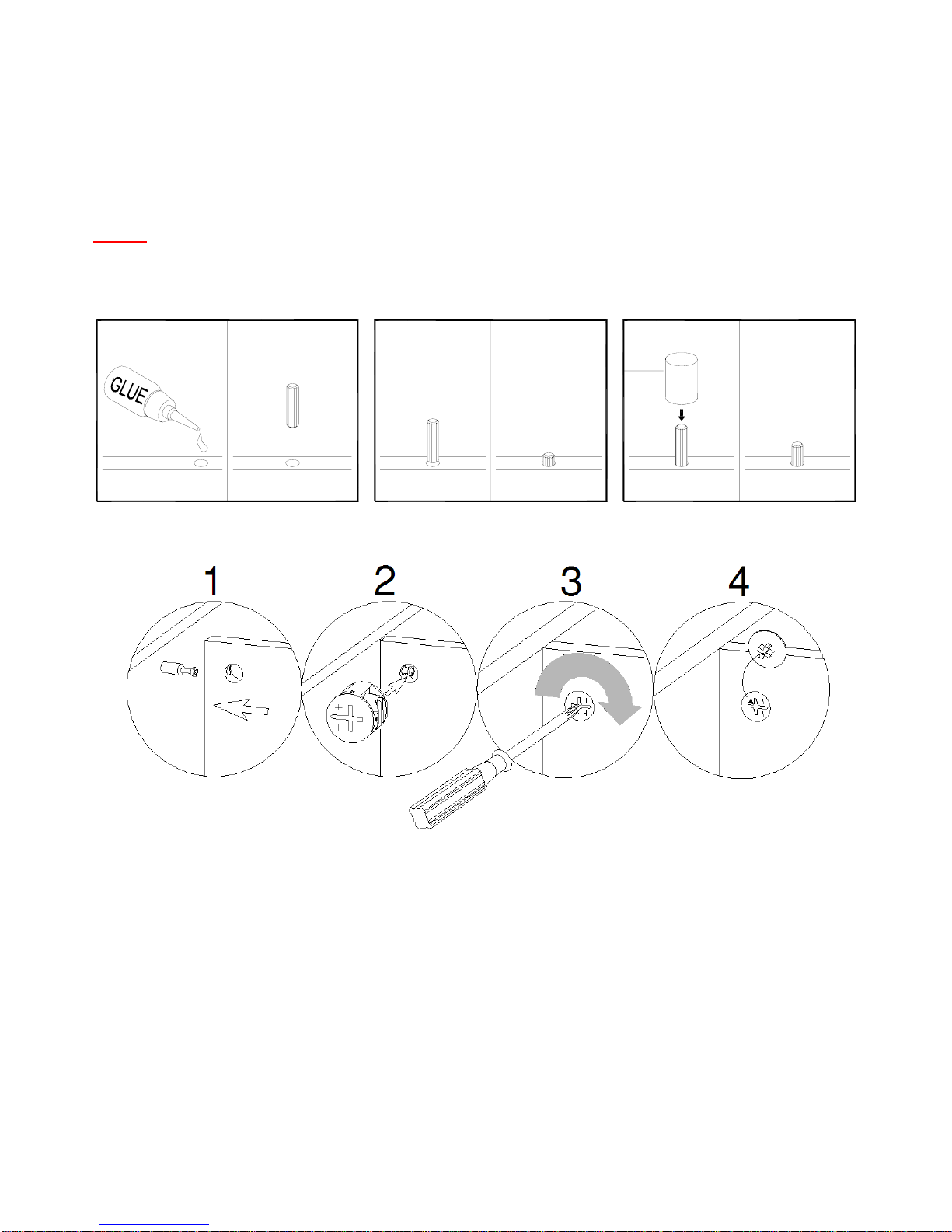 GLUE

1

2

3

4