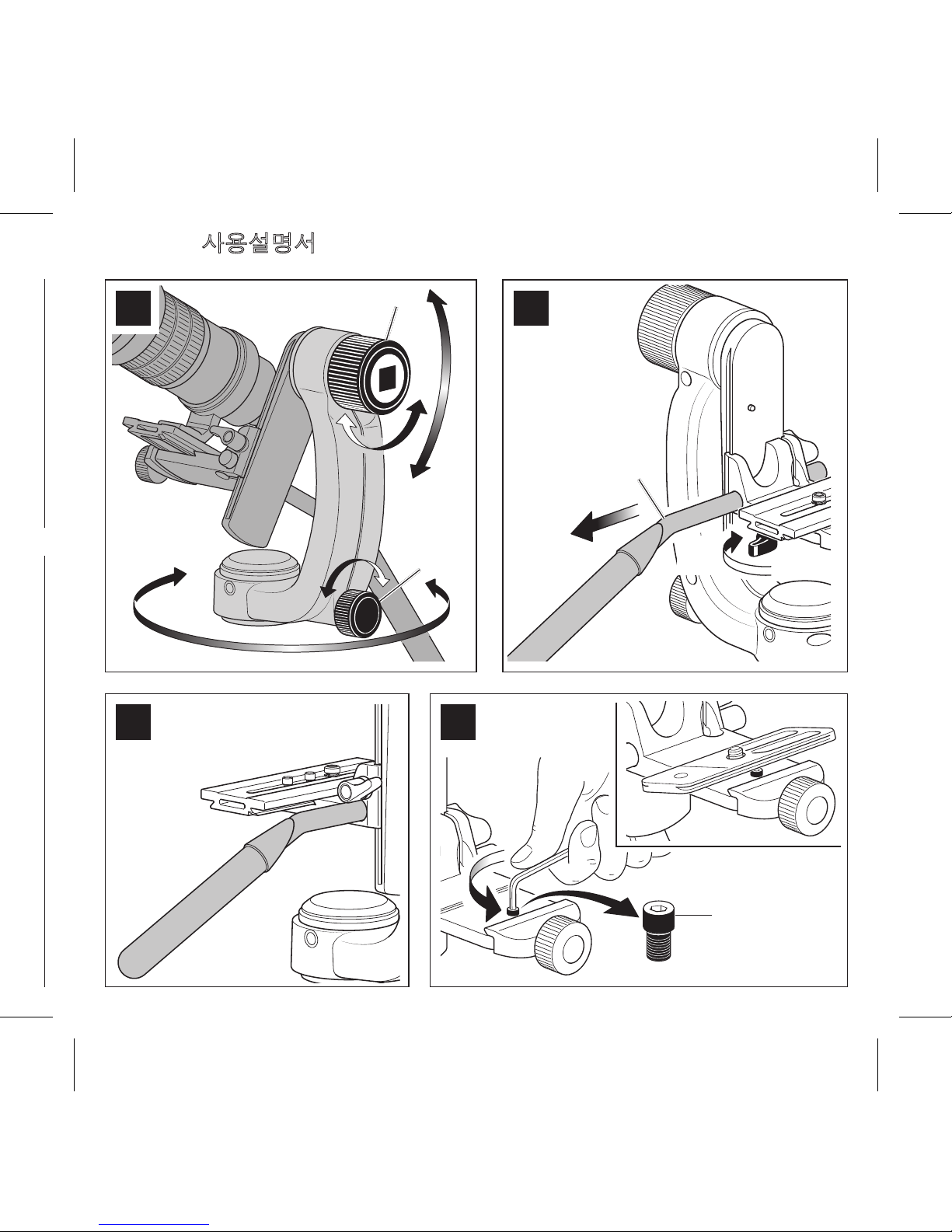 사용설명서