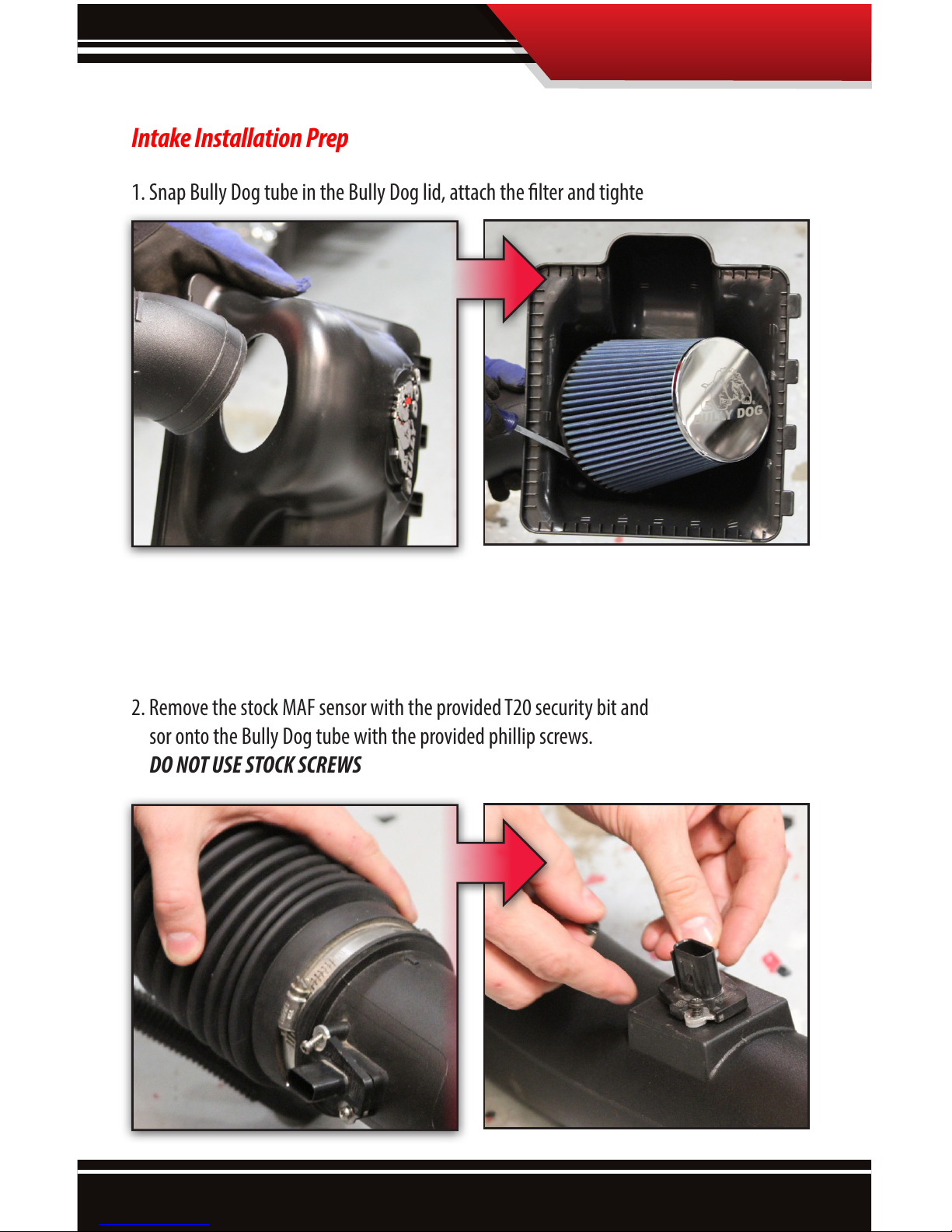 Intake Installation Prep

1. Snap Bully Dog tube in the Bully Dog lid, attach the filter and tighte

BULLY DOG

2. Remove the stock MAF sensor with the provided T20 security bit and sor onto the Bully Dog tube with the provided phillip screws.
DO NOT USE STOCK SCREWS