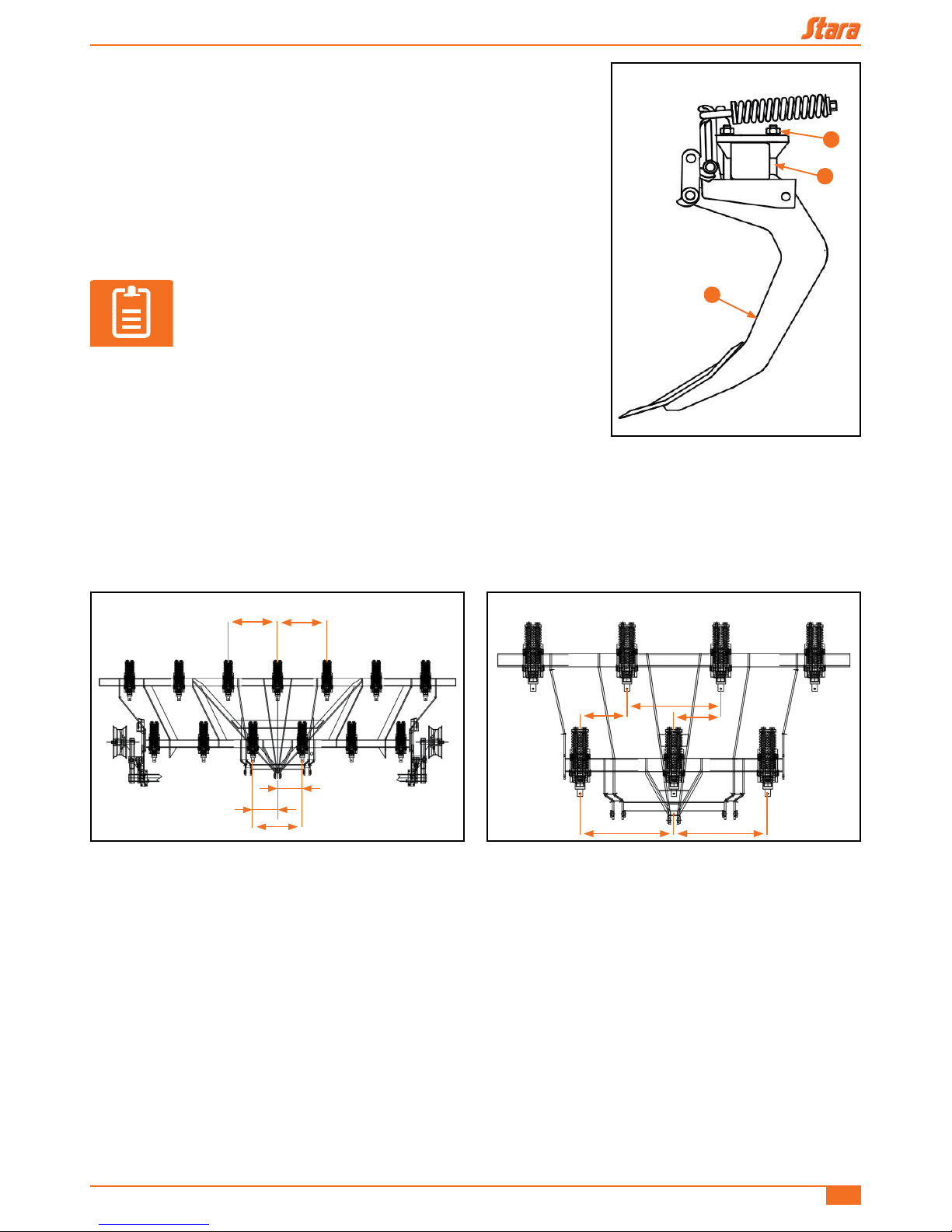 Stara