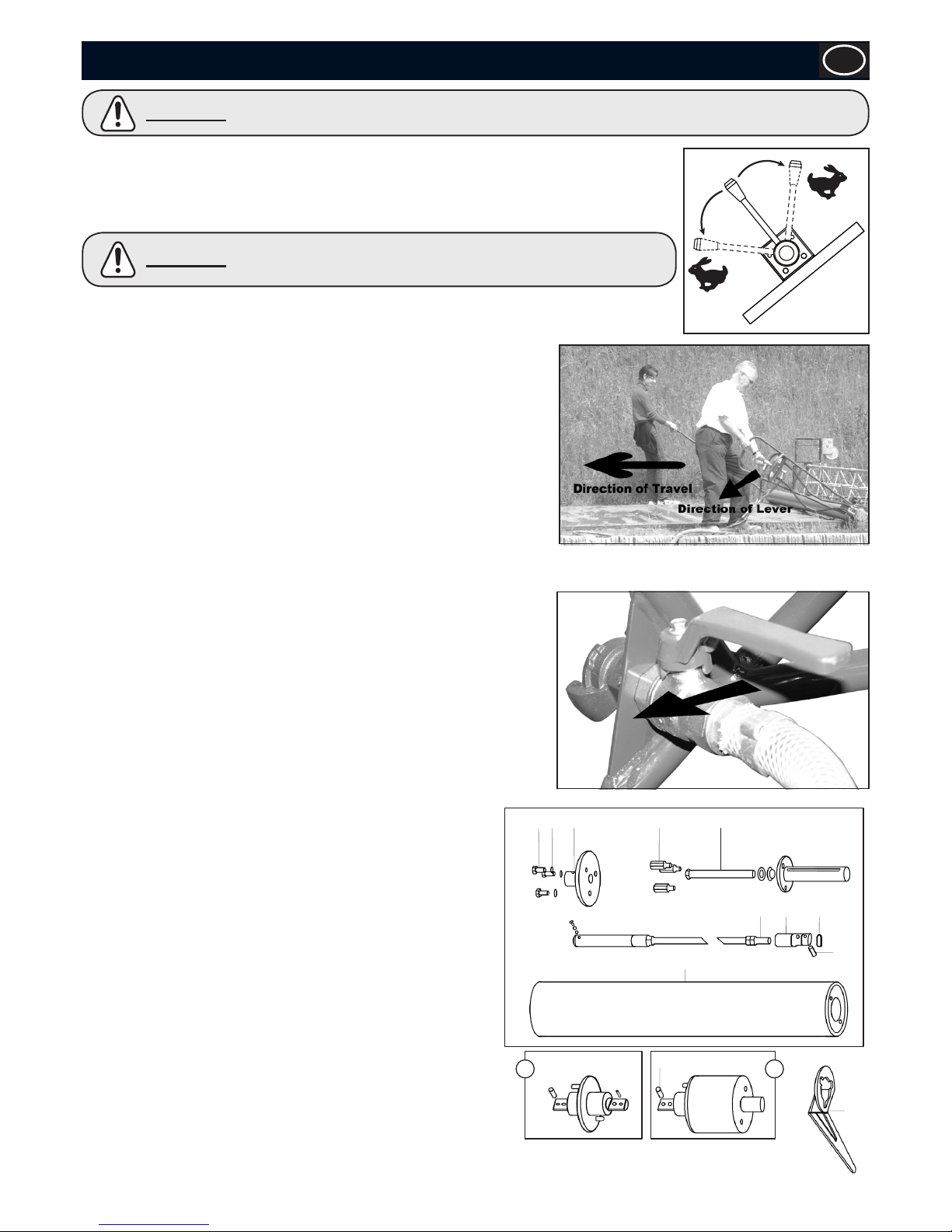 Direction of Travel

Direction of Lever