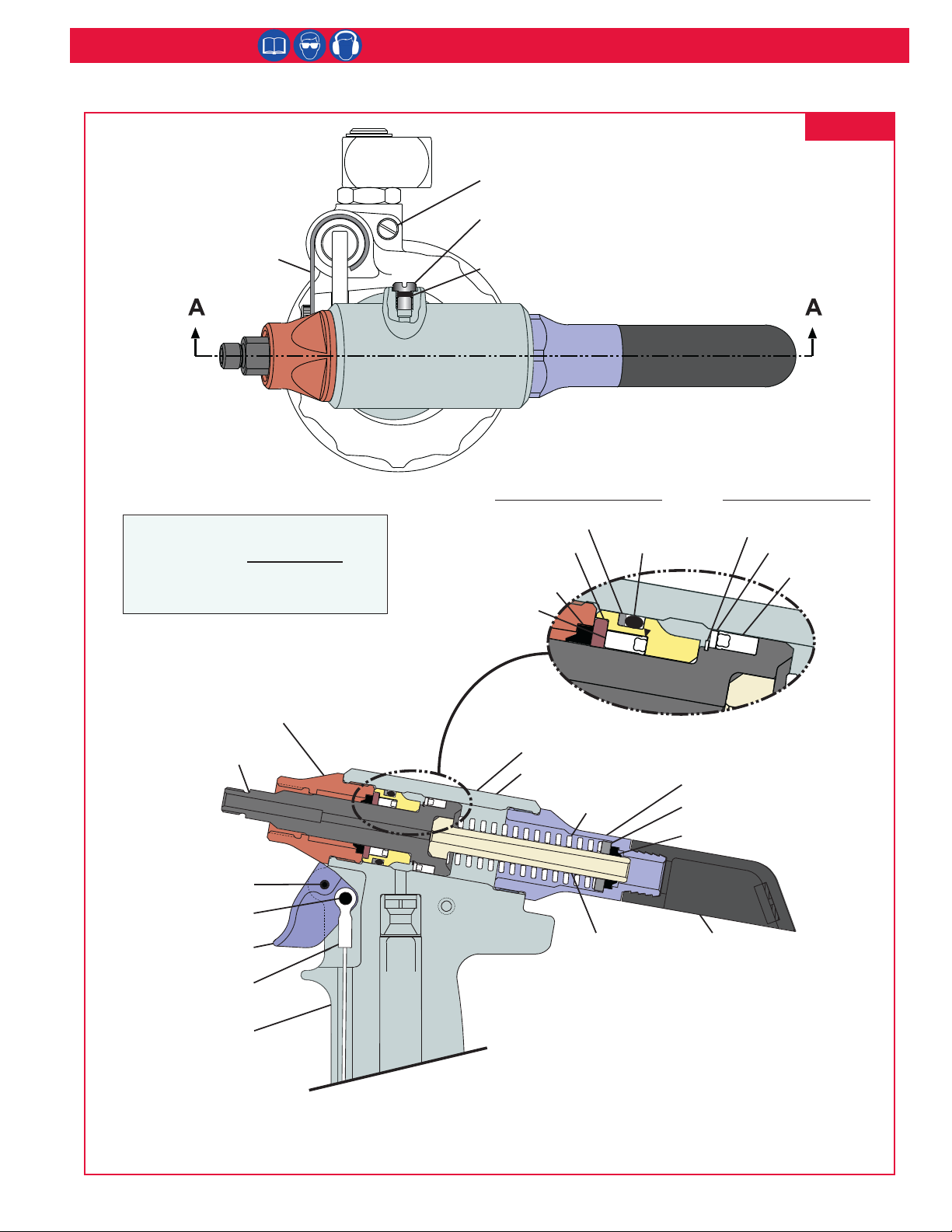 A

A