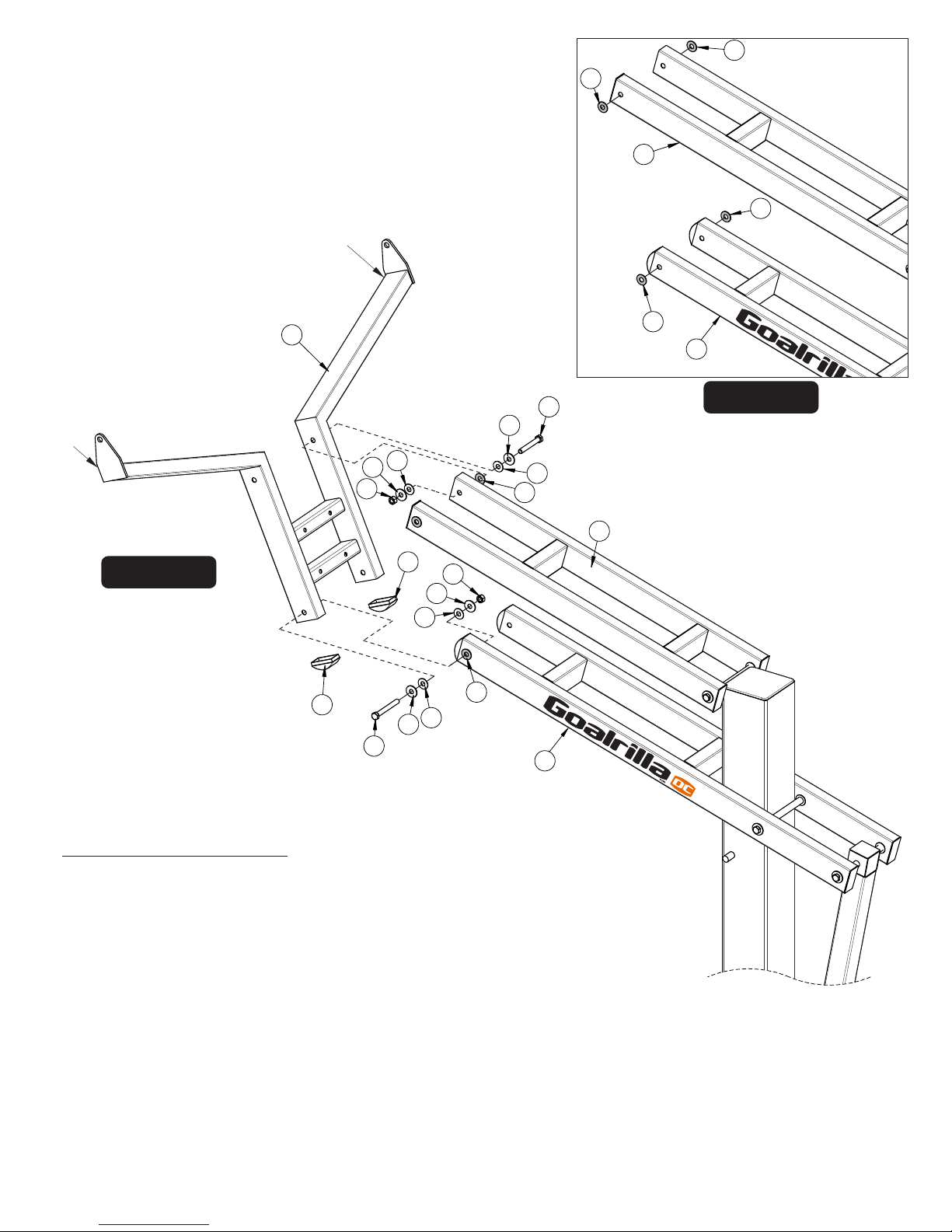 Goalrilla

Goalrilla DC