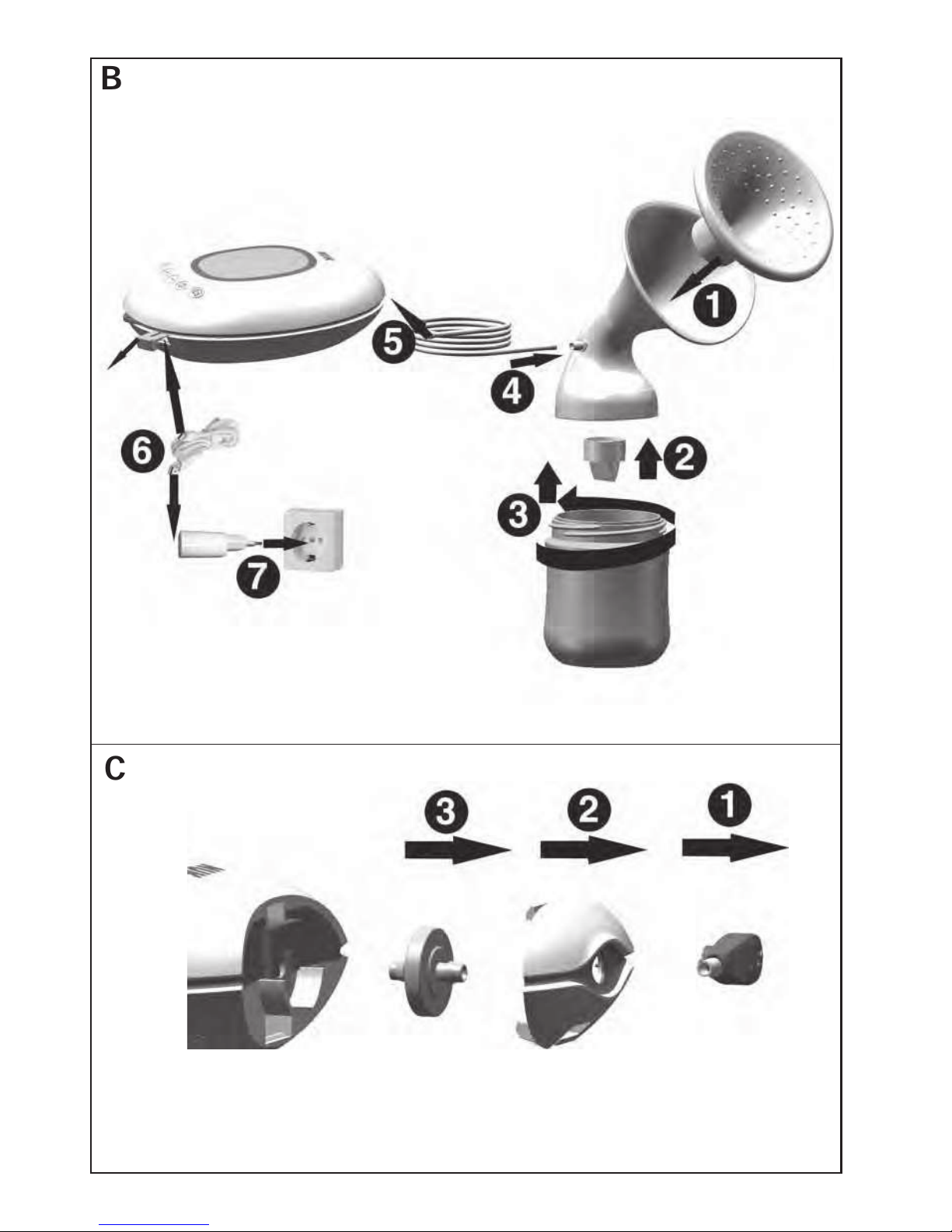 B

1
5
4
6
2
3
7

C

3
2
1