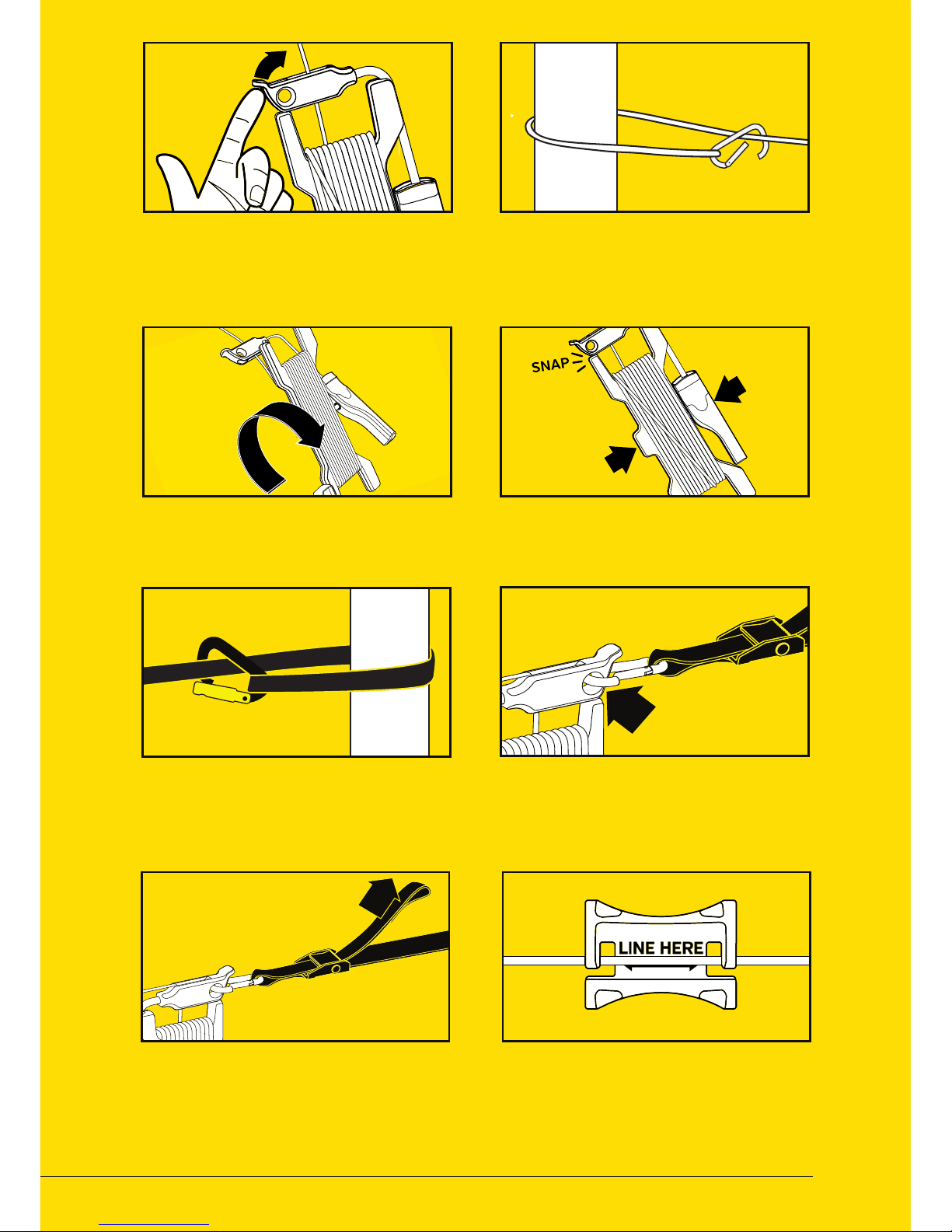 SNAP

LINE HERE