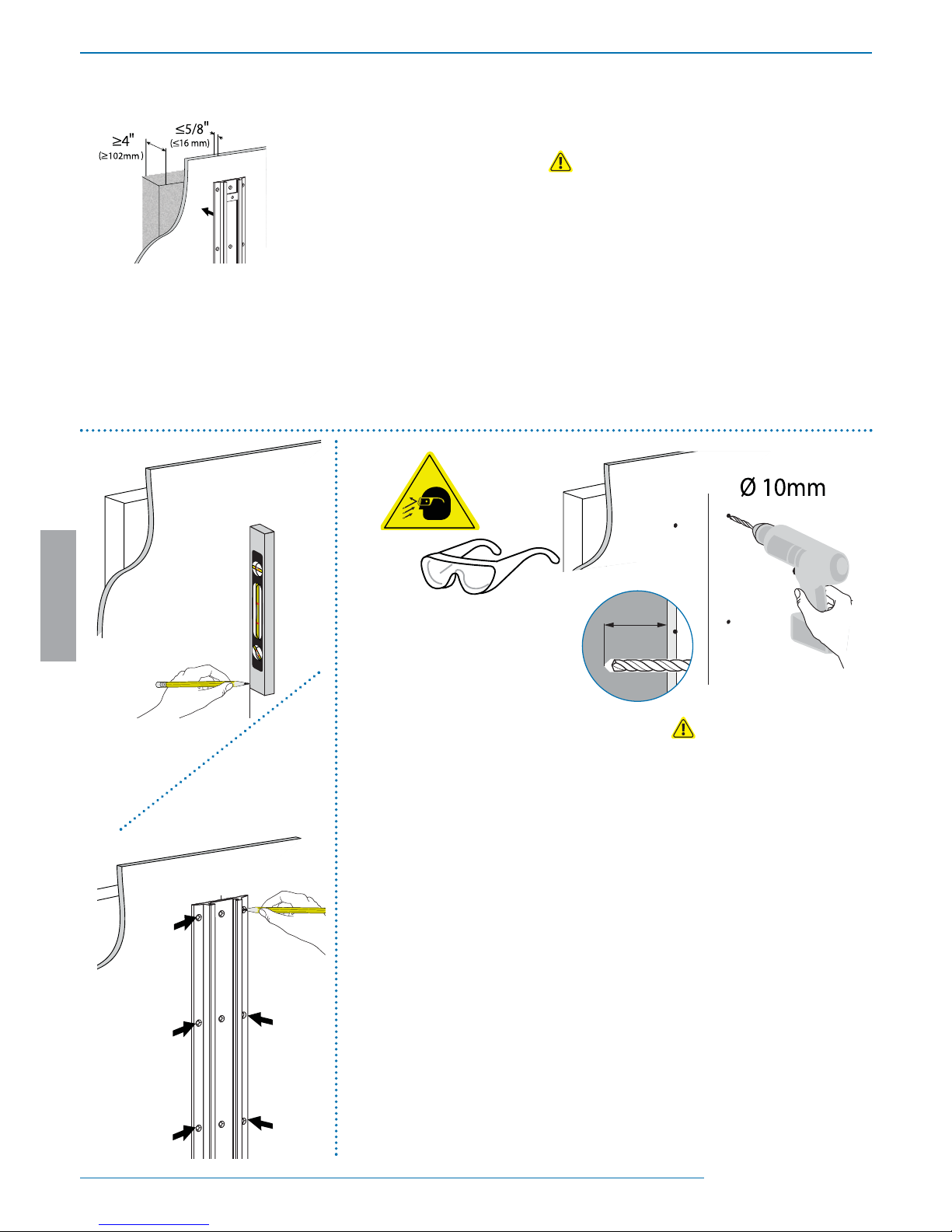 ≥4"
(≥102mm)
≤5/8"
(≤16 mm)

Ø 10mm