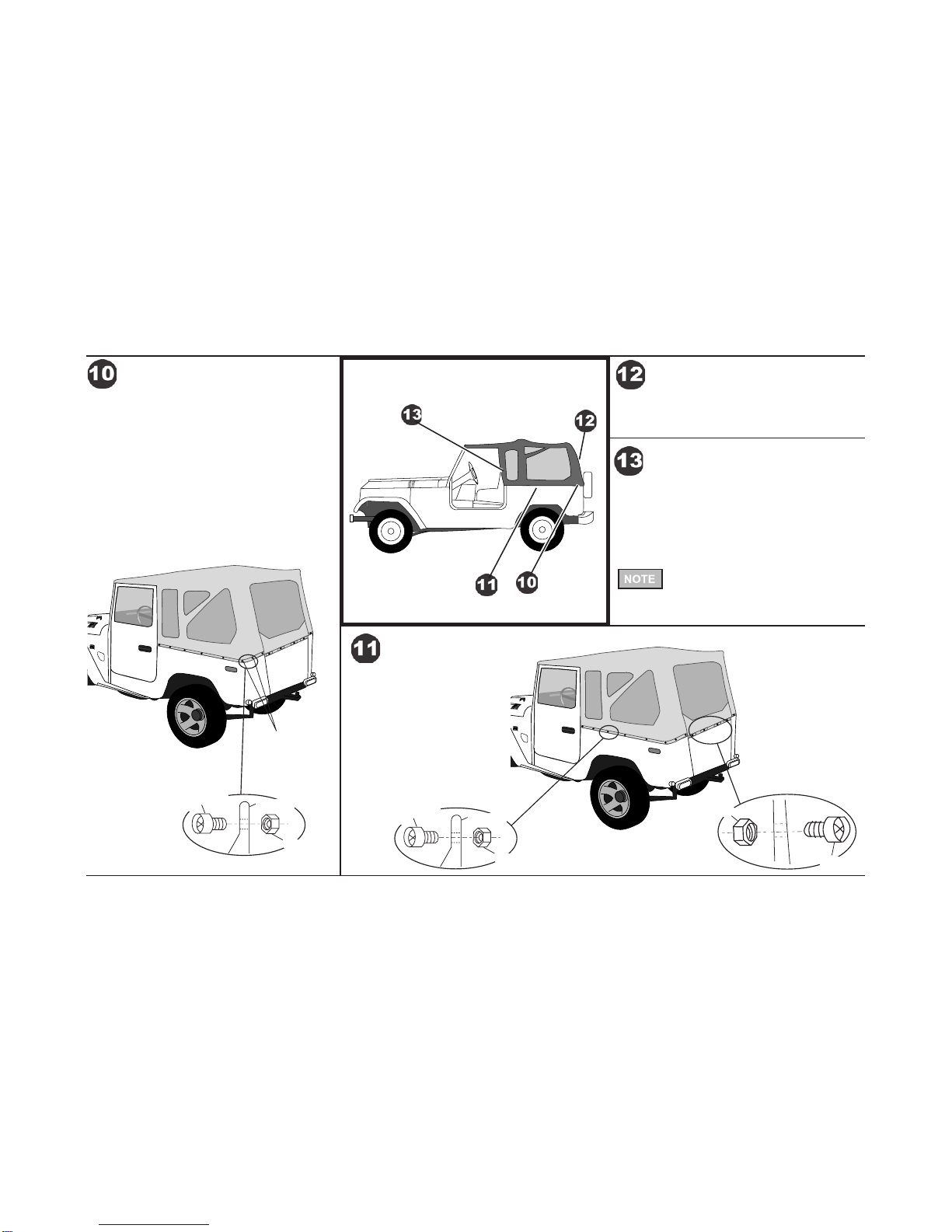 10

13

12

11

10

12

13

NOTE

11