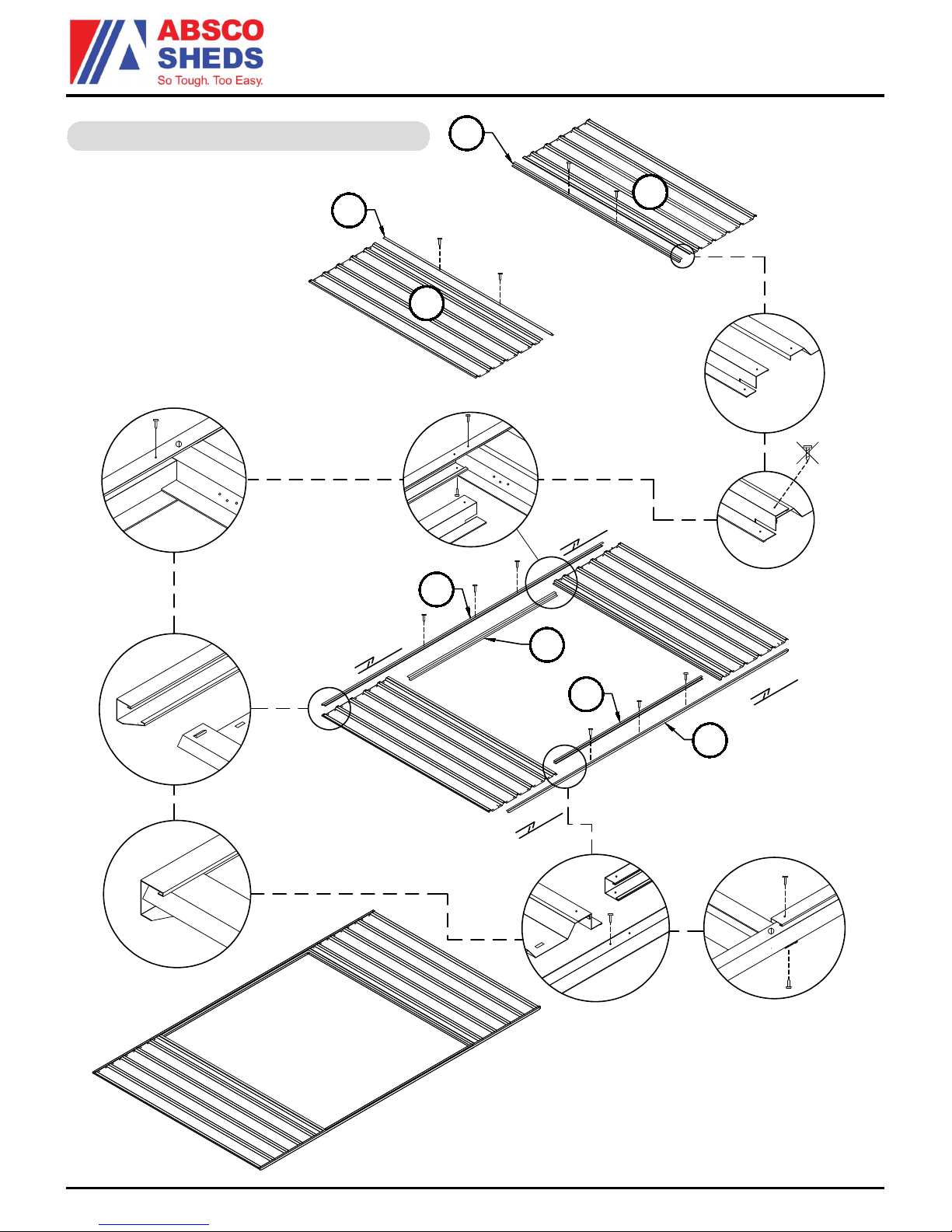 ABSCO SHEDS
So Tough. Too Easy.