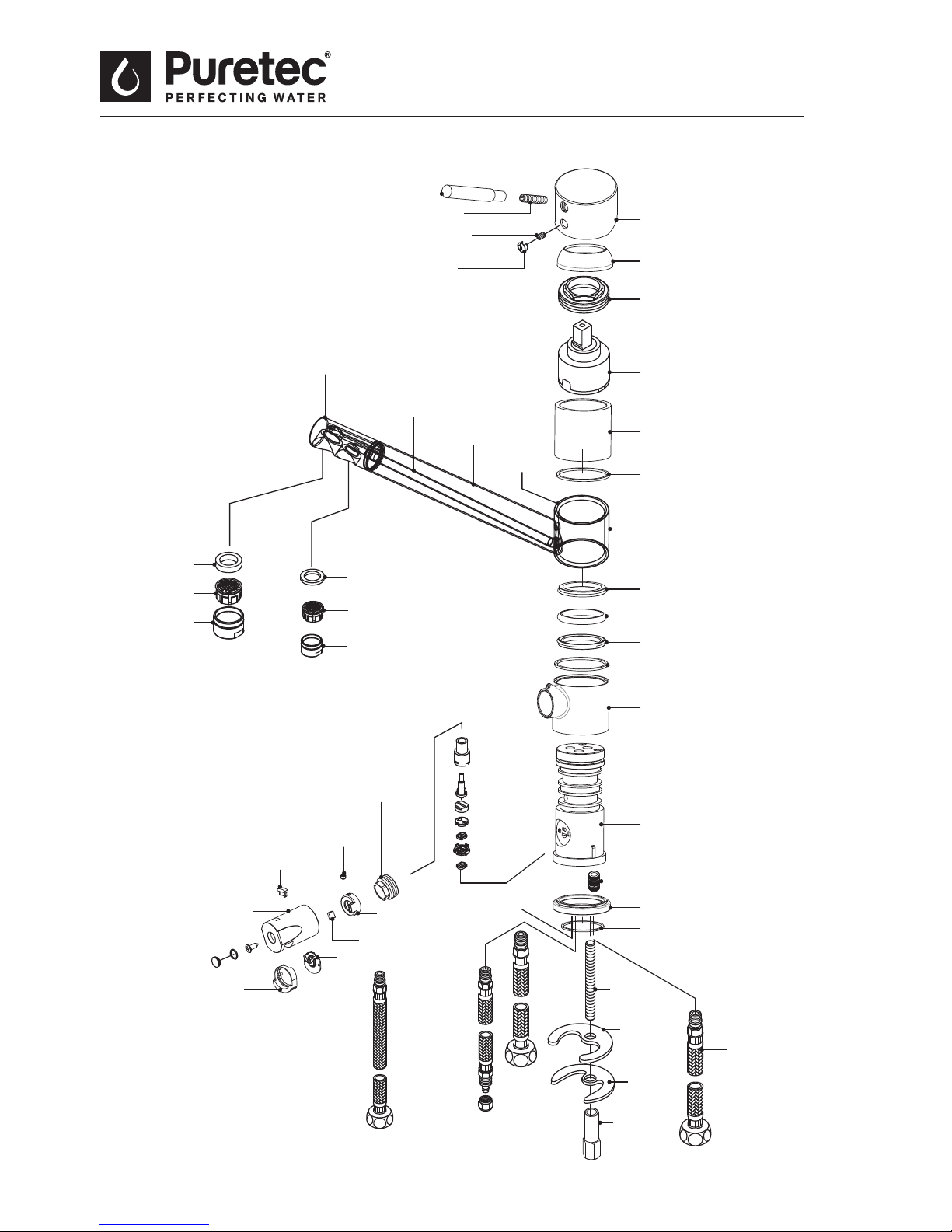 Puretec®
PERFECTING WATER