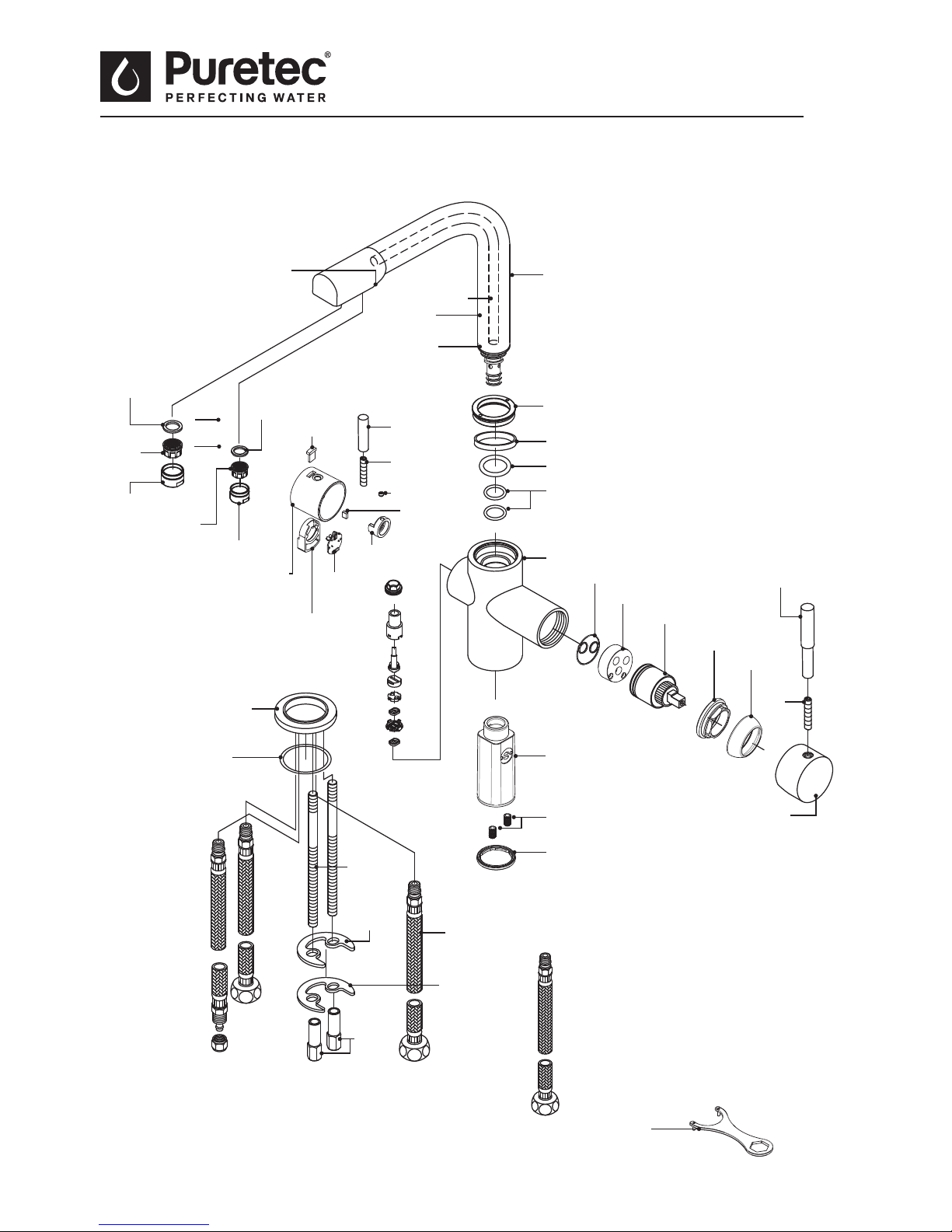 Puretec®
PERFECTING WATER