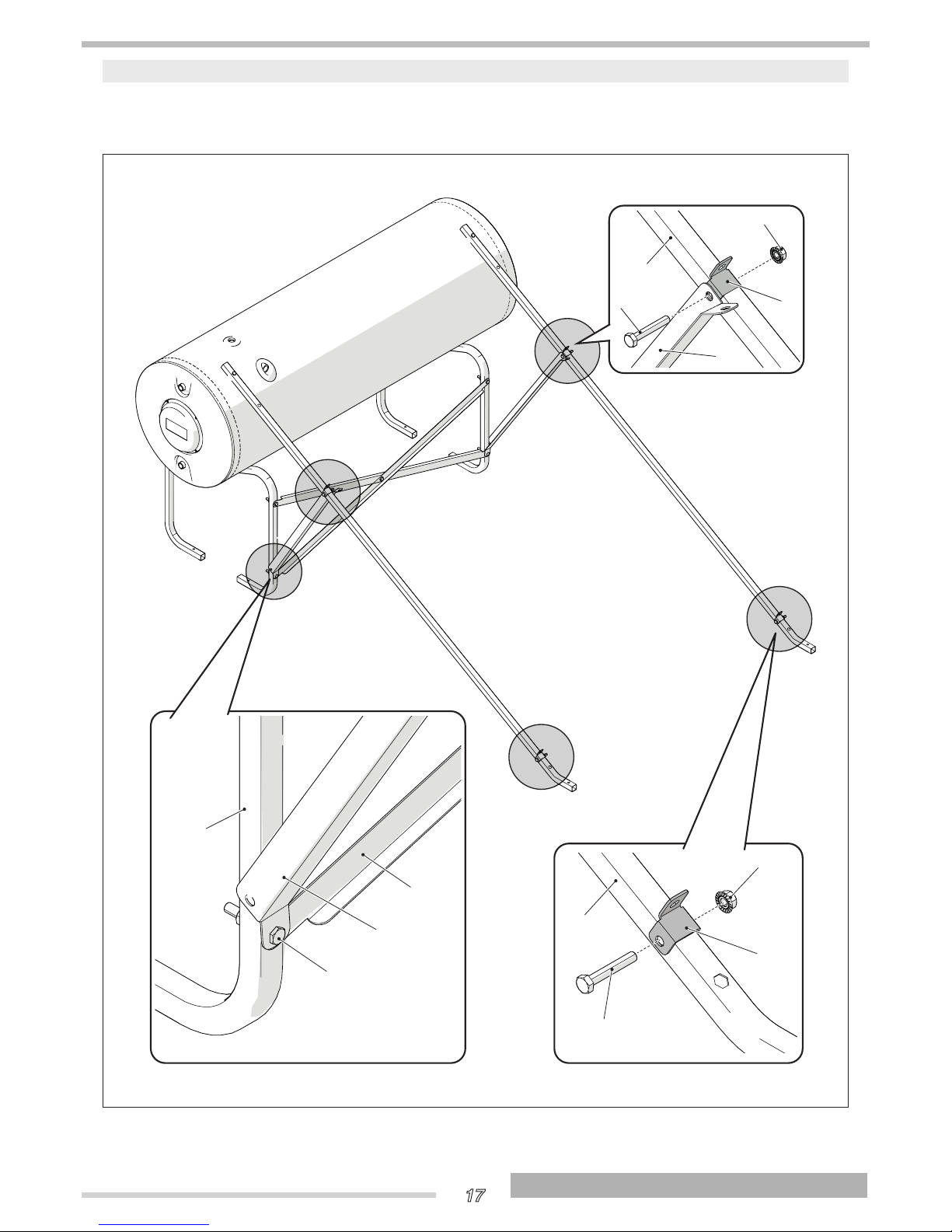 17