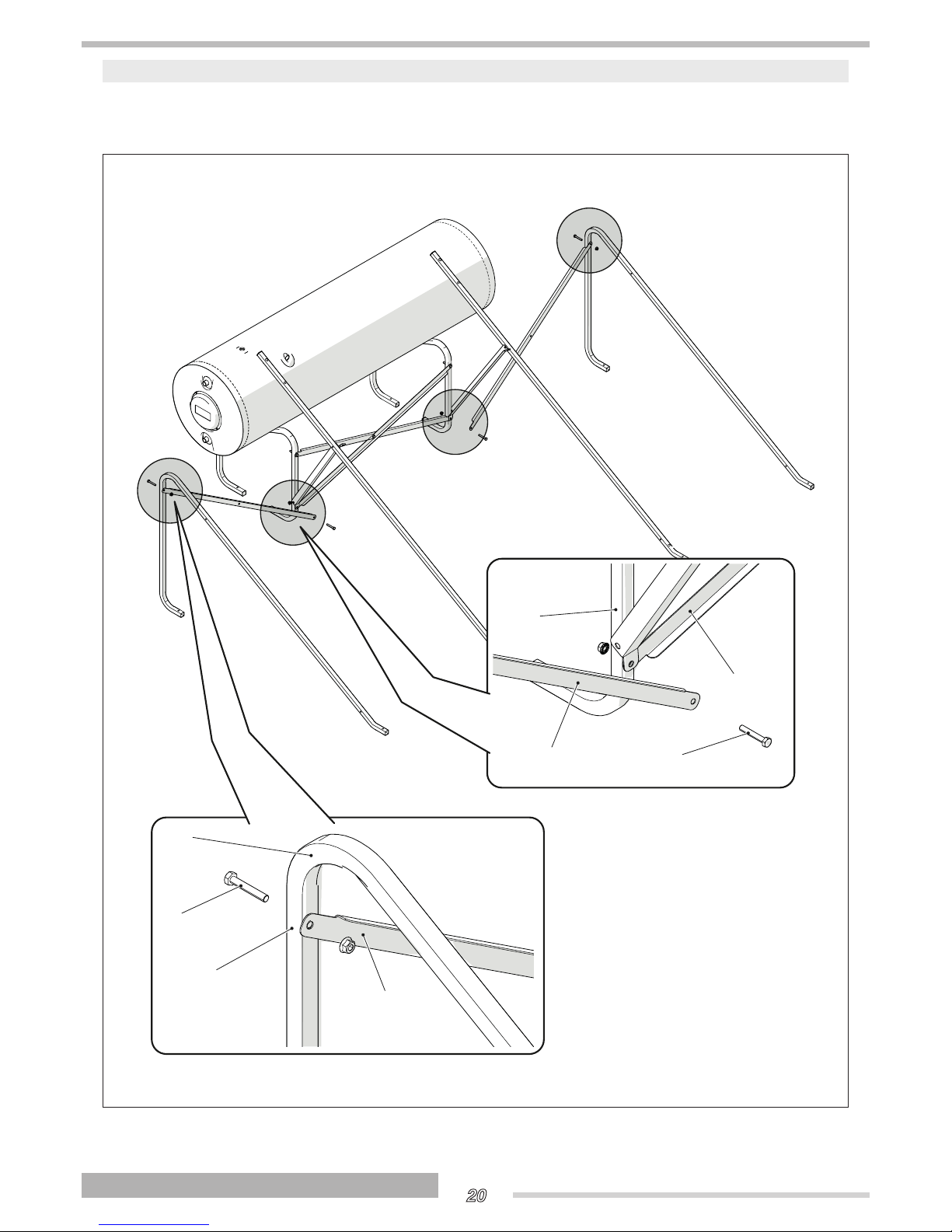 20