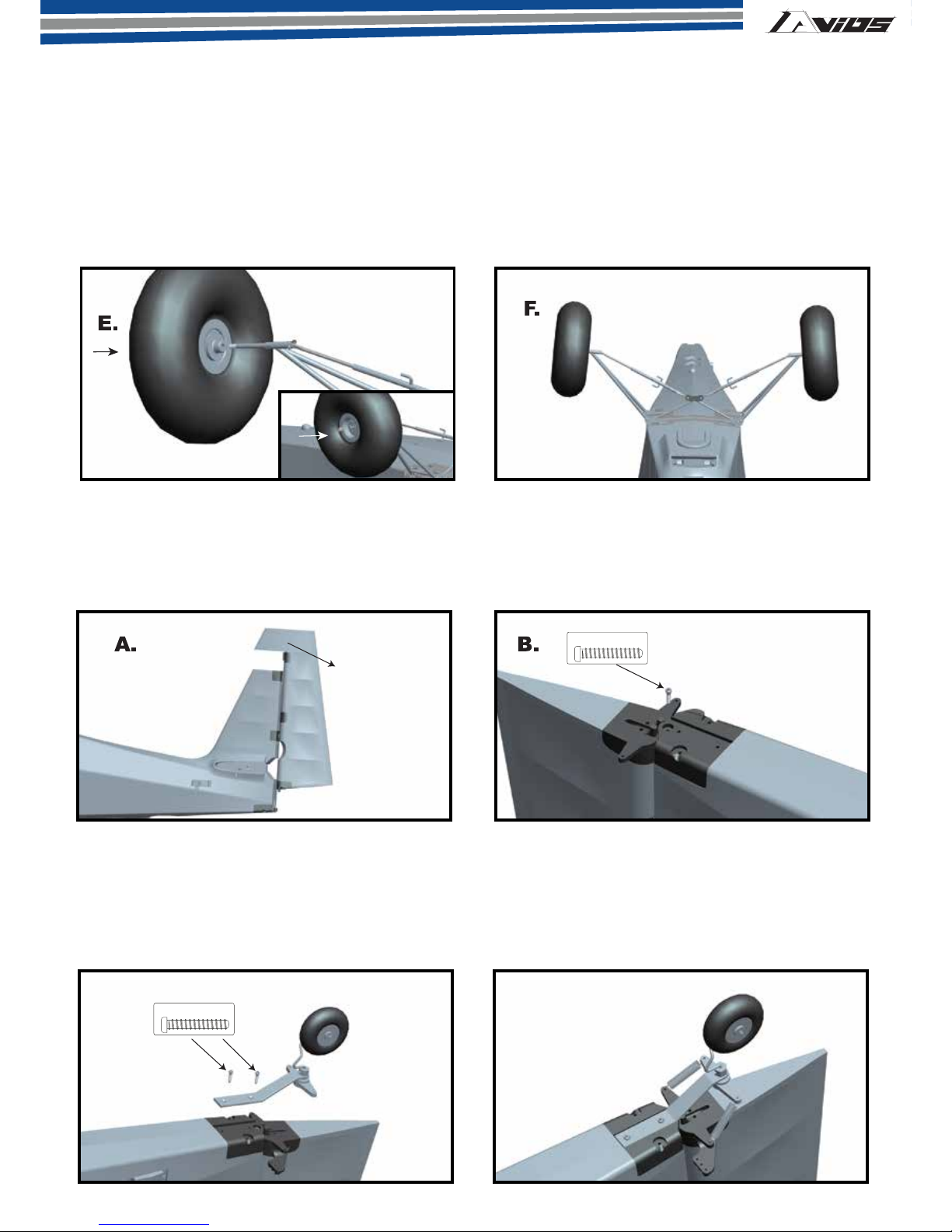 AVIOS

E.

F.

A.

B.