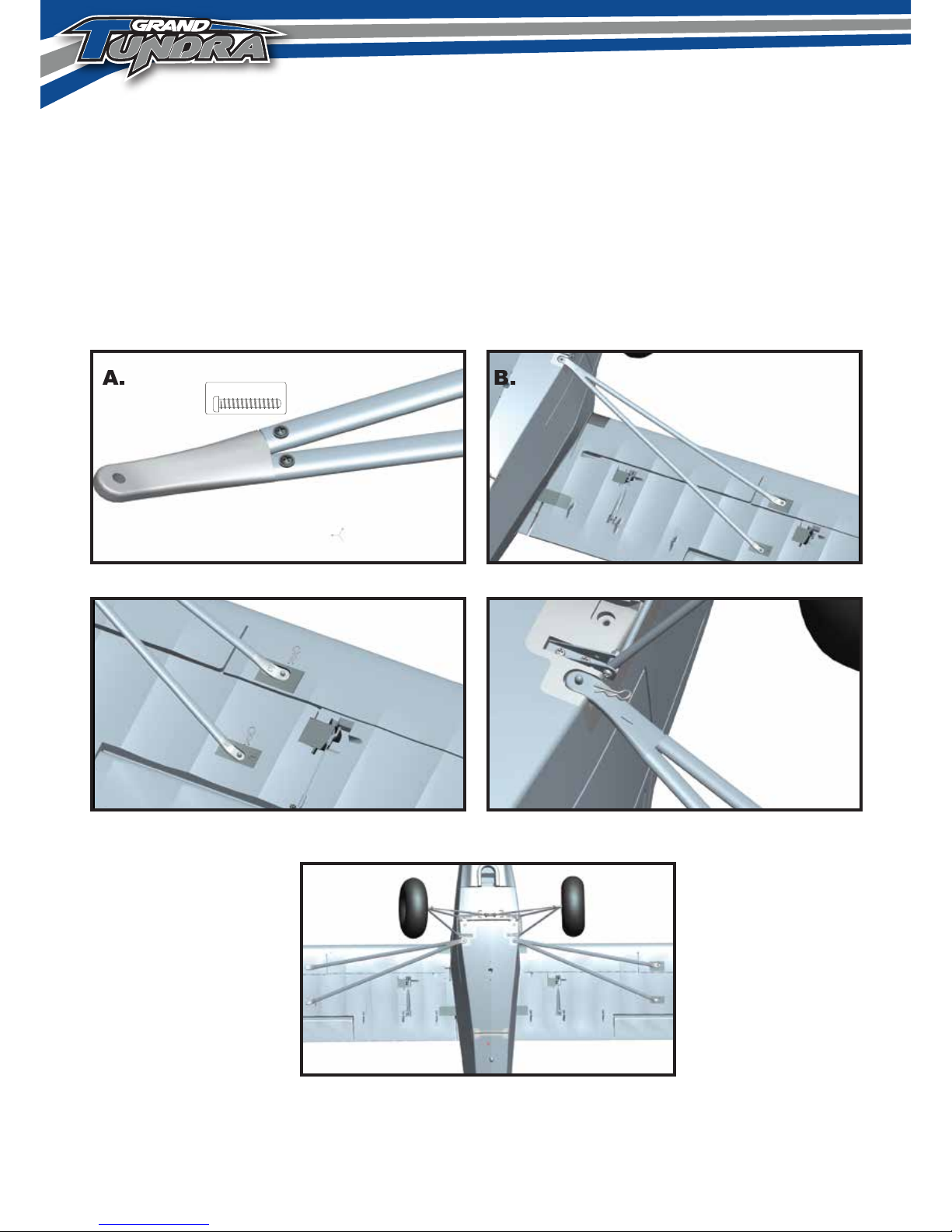 GRAND
TUNDRA

A.

B.