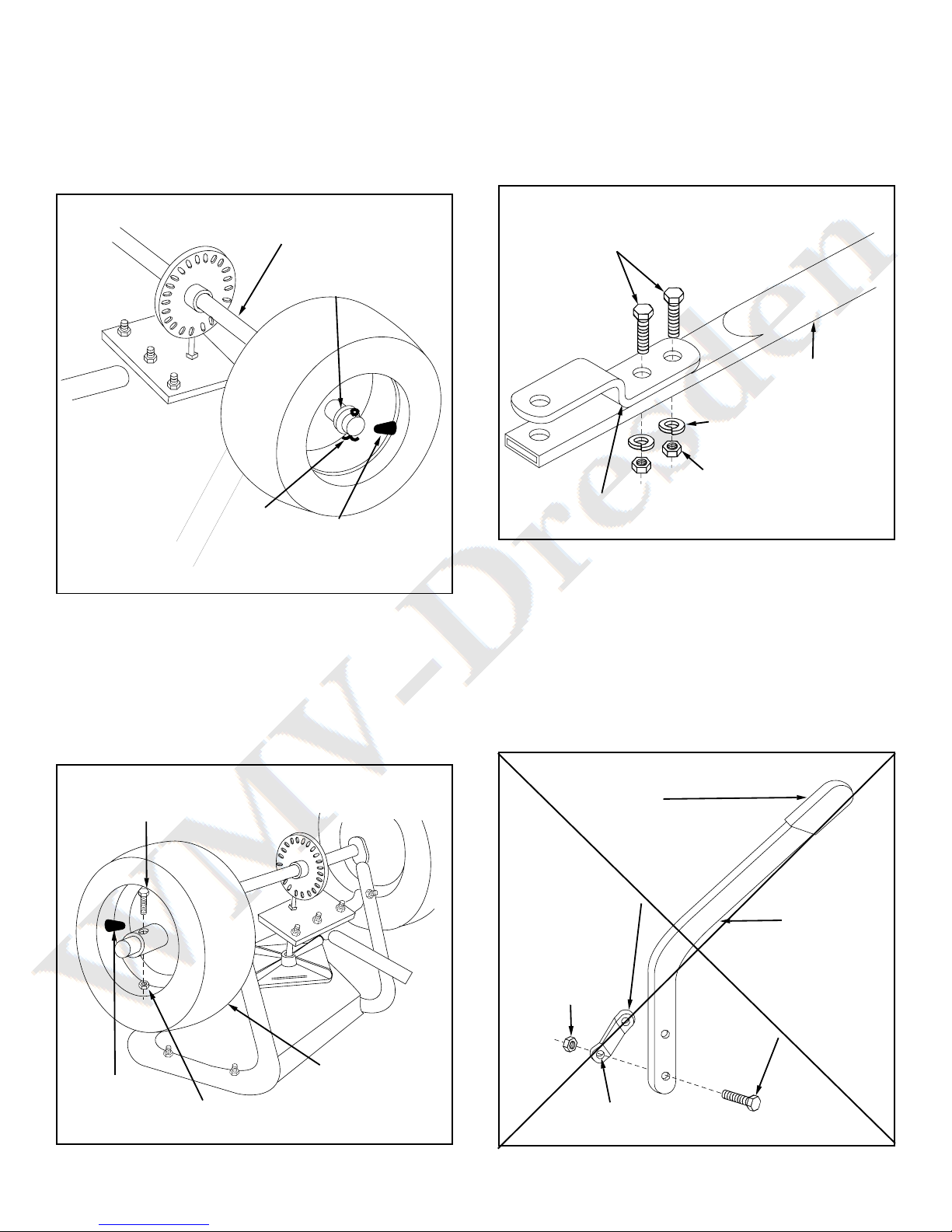 WMV-Dresden