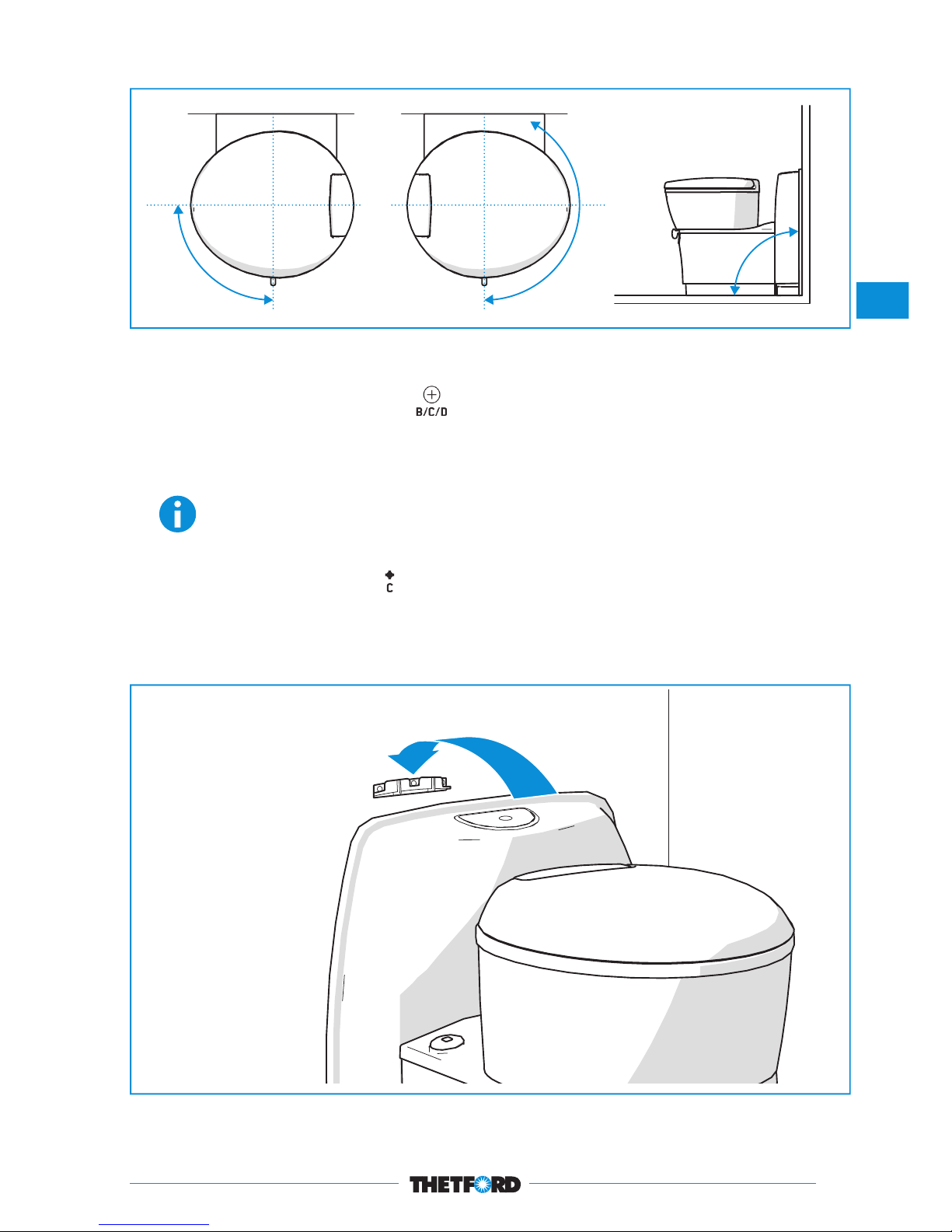 B/C/D

C

THETFORD