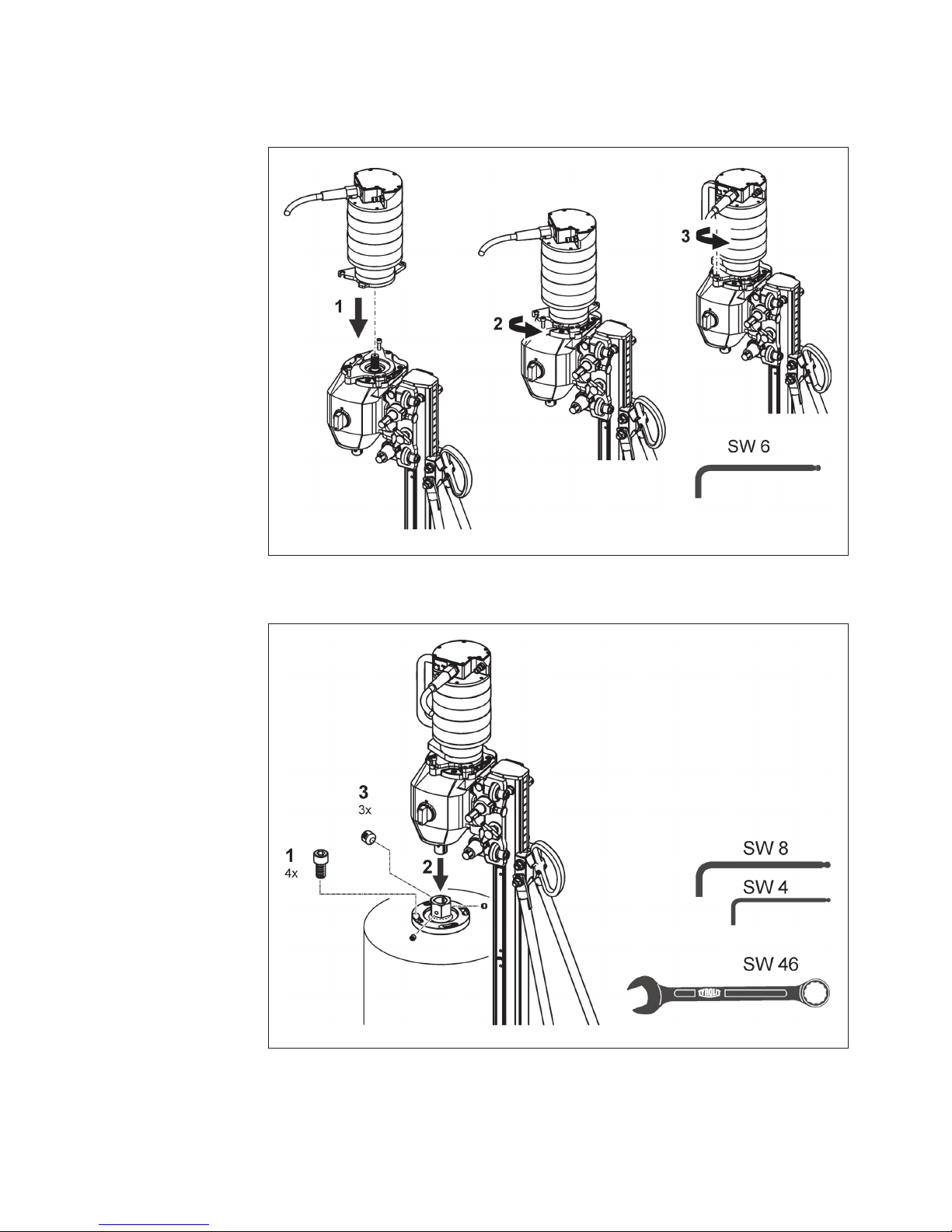 1

2

3

SW 6

3
3x

1
4x

2

SW 8

SW 4

SW 46

TYROLIT