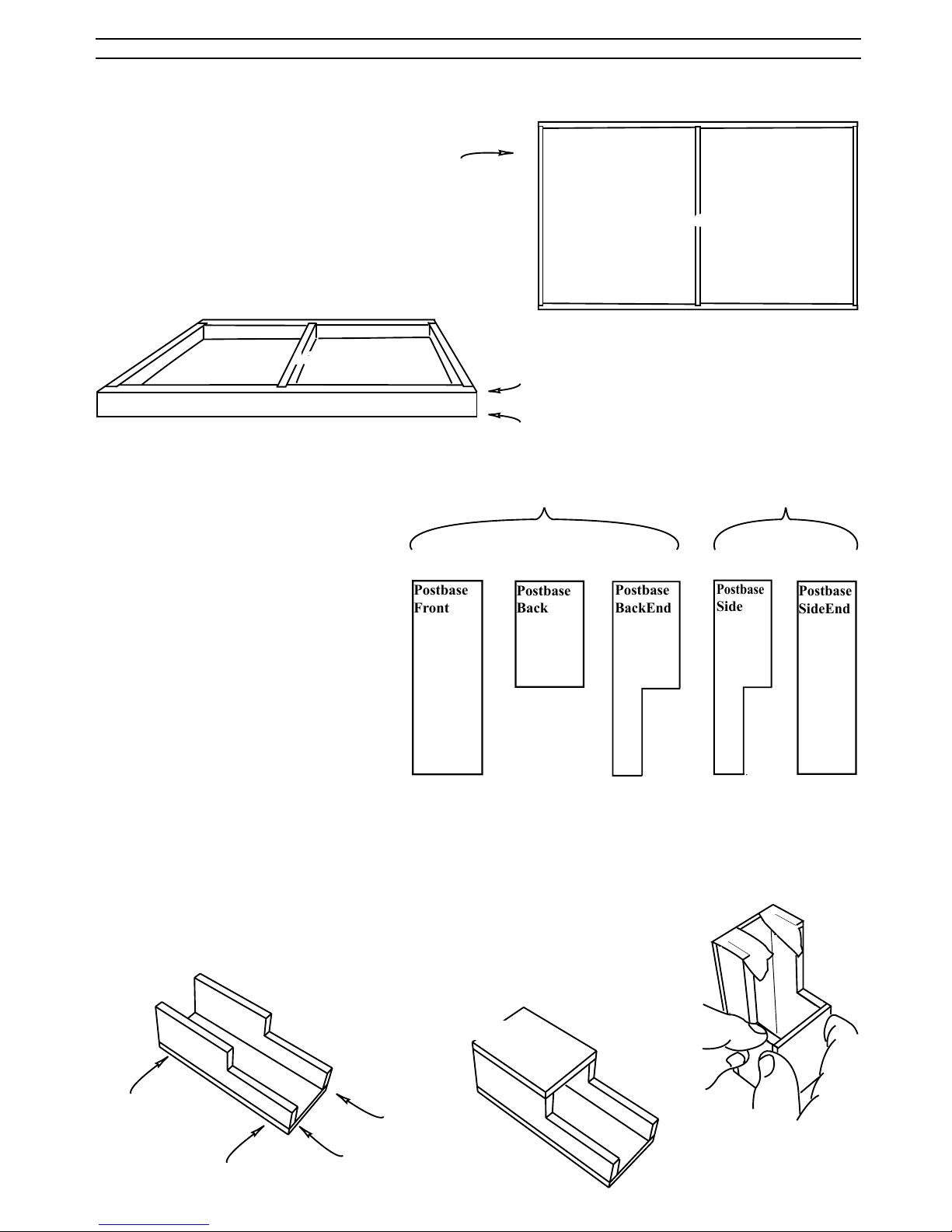 Postbase Front

Postbase Back

Postbase BackEnd

Postbase Side

Postbase SideEnd