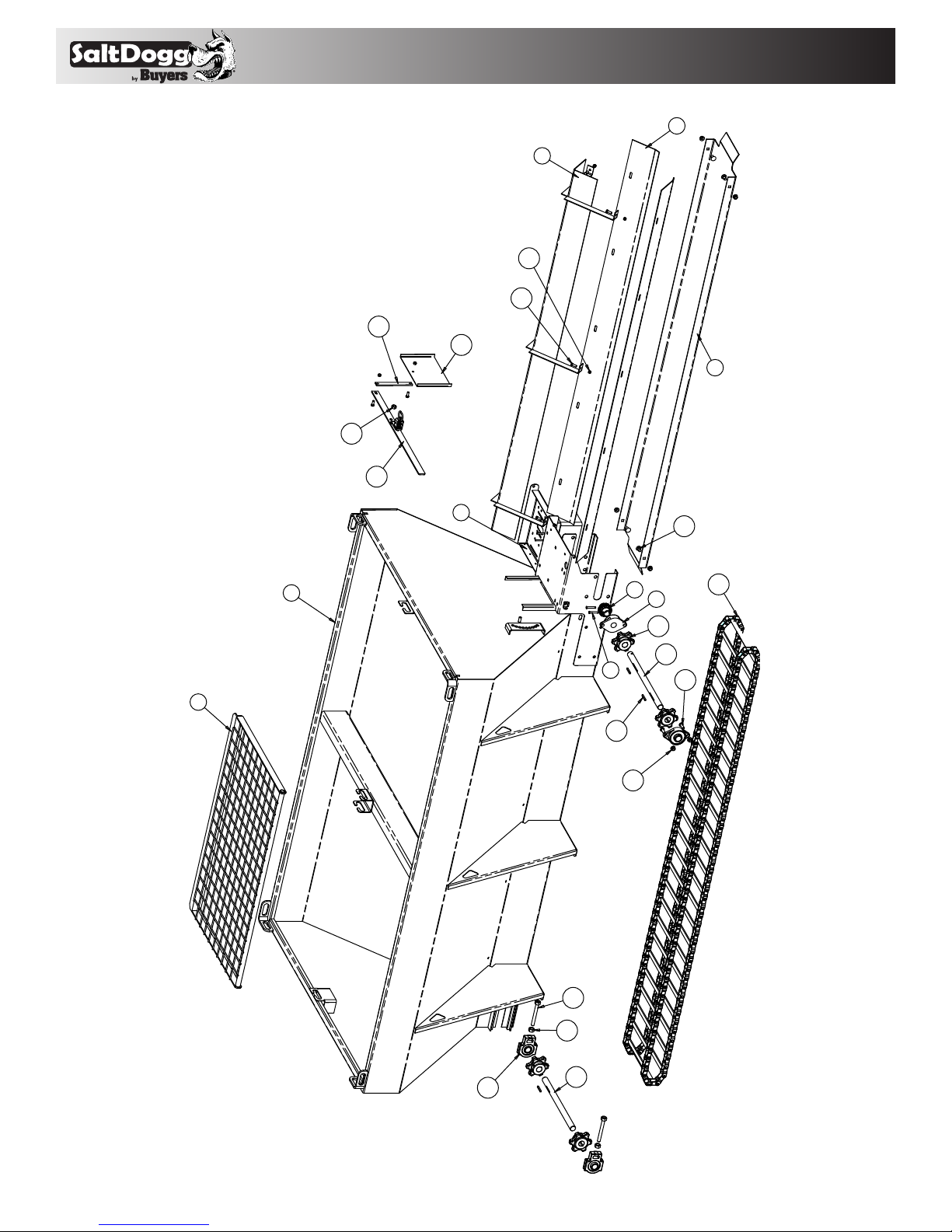 SaltDogg
by Buyers