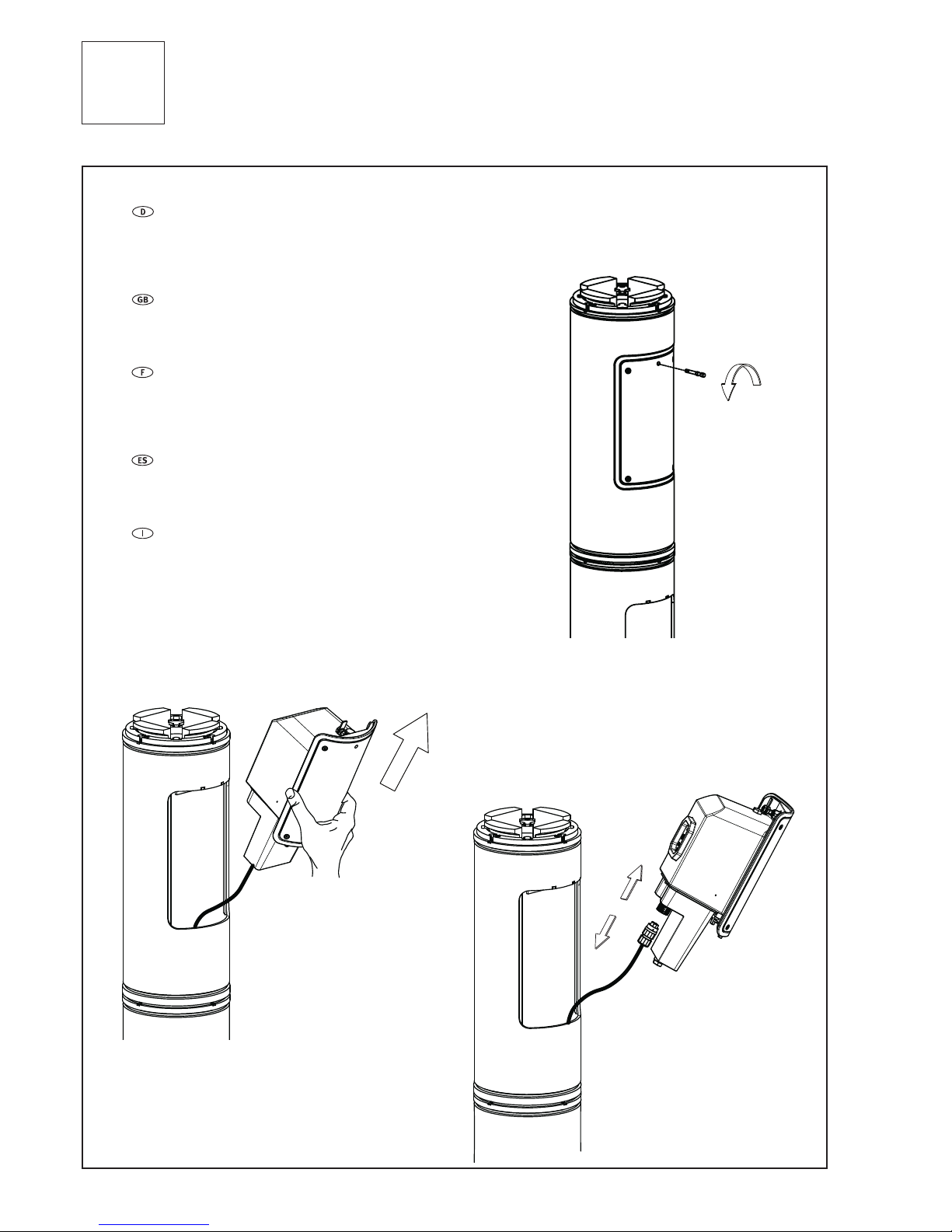 D

GB

F

ES

I