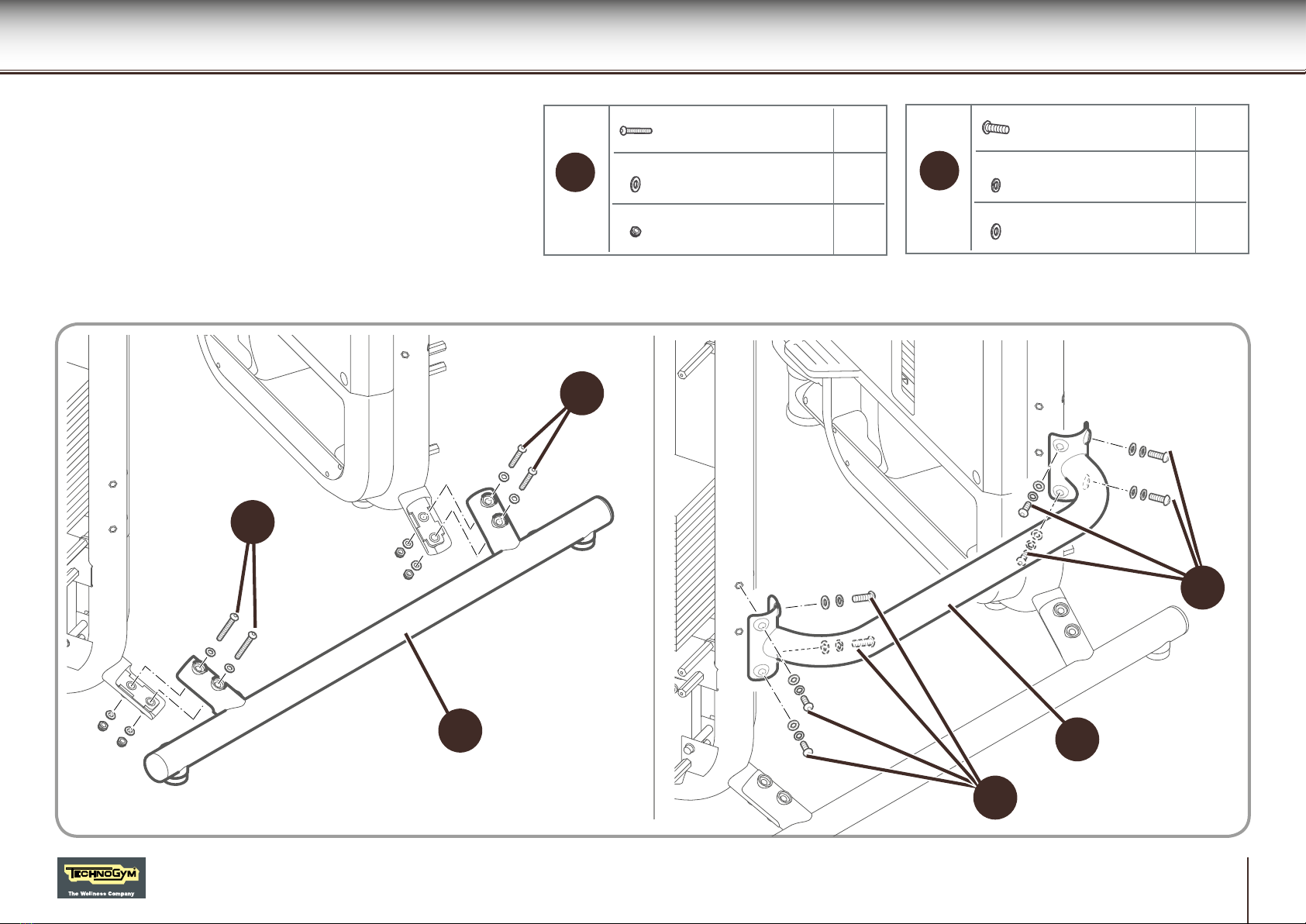 TECHNOGYM
The Wellness Company