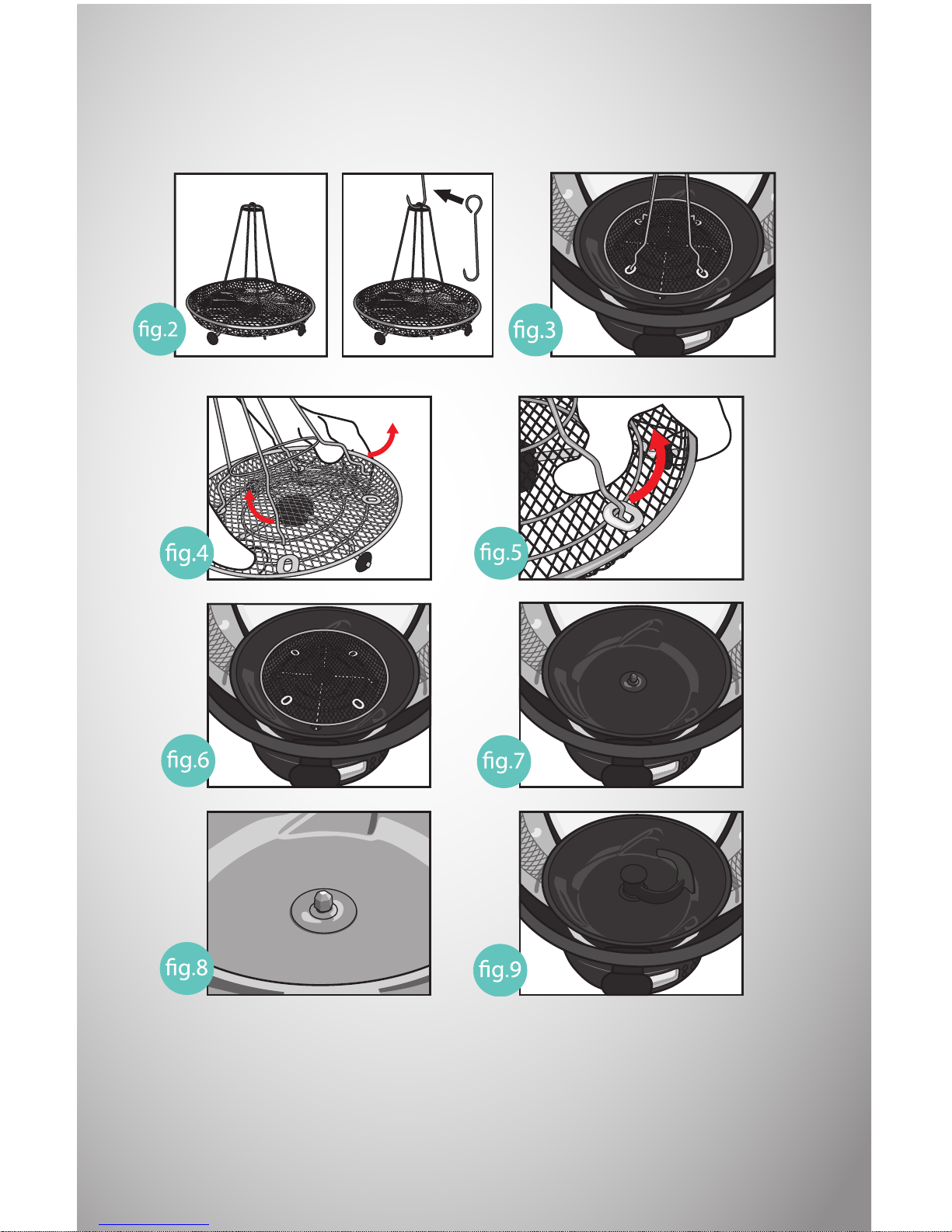 fig.2

fig.3

fig.4

fig.5

fig.6

fig.7

fig.8

fig.9