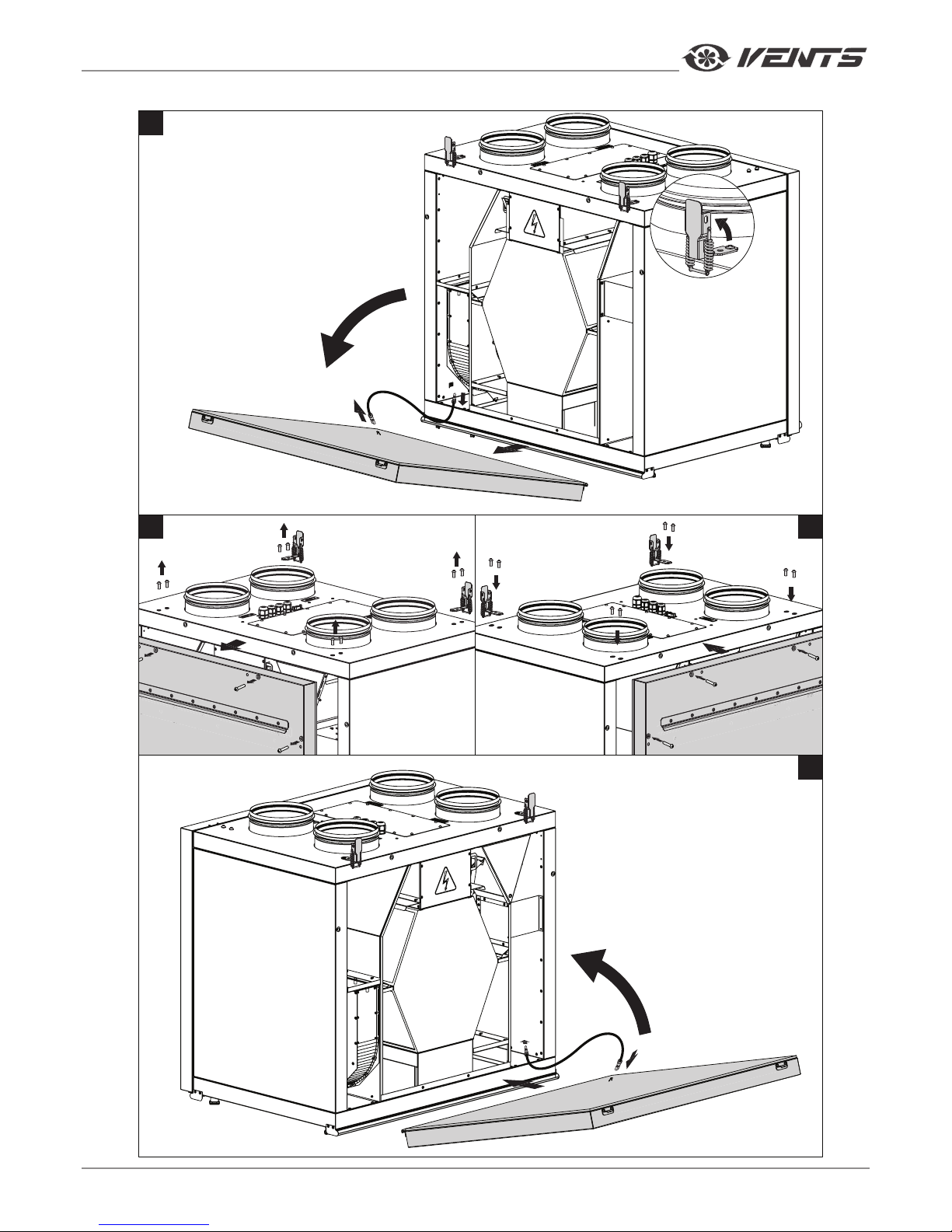 VENTS