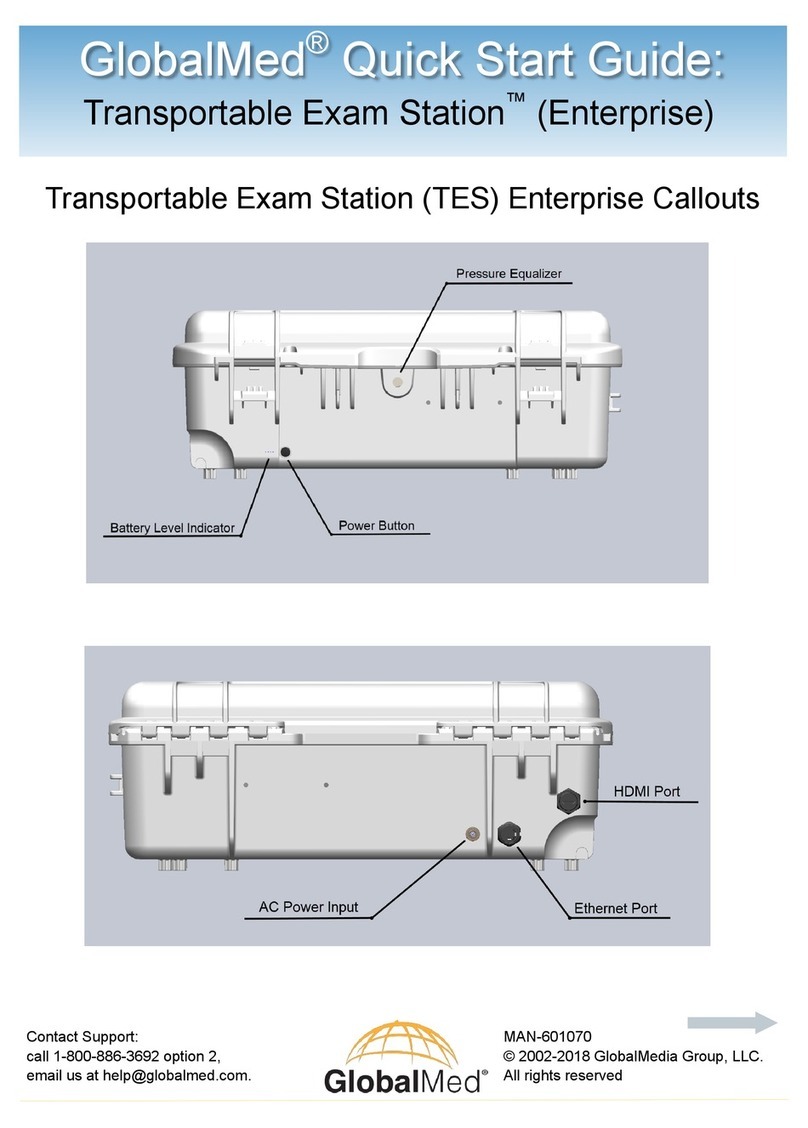 GlobalMed® Quick Start Guide:
Transportable Exam Station™ (Enterprise)

Transportable Exam Station (TES) Enterprise Callouts

Pressure Equalizer

Battery Level Indicator

Power Button

HDMI Port

AC Power Input

Ethernet Port

Contact Support:
call 1-800-886-3692 option 2,
email us at help@globalmed.com.

GlobalMed®

MAN-601070
© 2002-2018 GlobalMedia Group, LLC.
All rights reserved