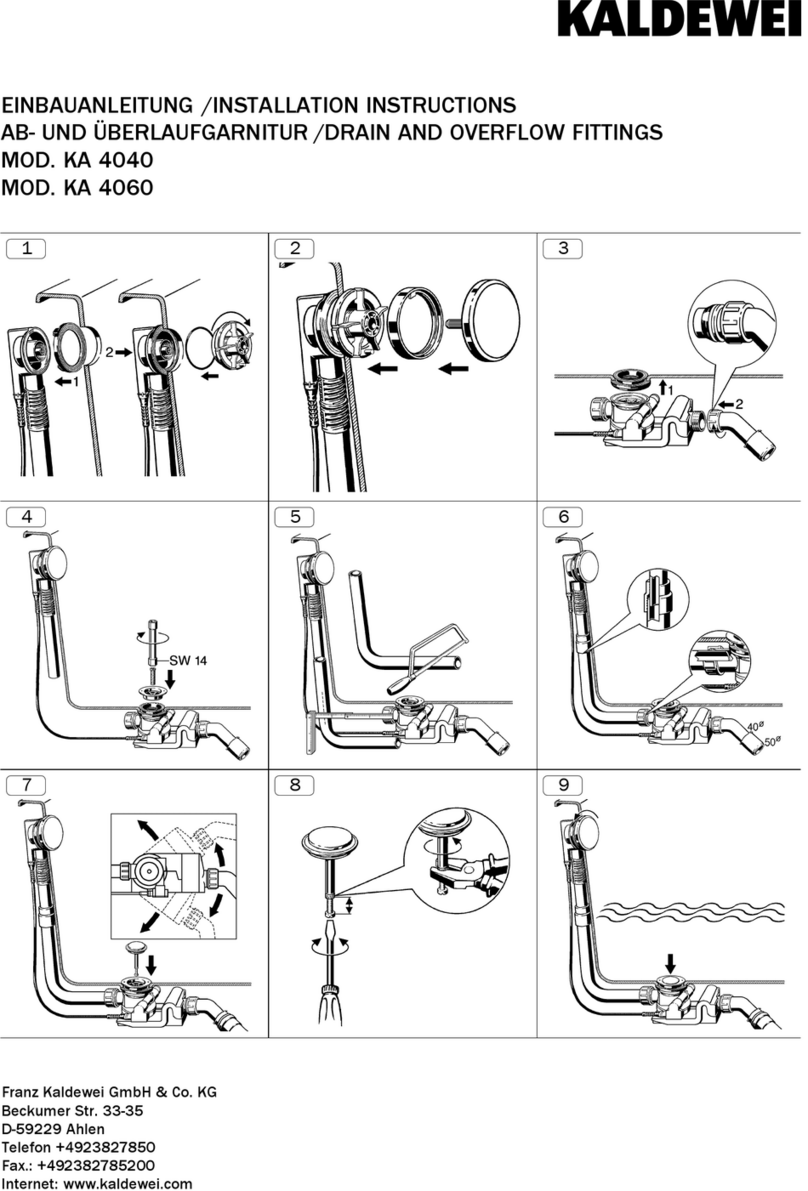 KALDEWEI

EINBAUANLEITUNG /INSTALLATION INSTRUCTIONS
AB- UND ÜBERLAUFGARNITUR /DRAIN AND OVERFLOW FITTINGS
MOD. KA 4040
MOD. KA 4060

1
1
2

2

3
1
2

4
SW 14

5

6
40ø
50ø

7

8

9

Franz Kaldewei GmbH & Co. KG
Beckumer Str. 33-35
D-59229 Ahlen
Telefon +4923827850
Fax.: +492382785200
Internet: www.kaldewei.com