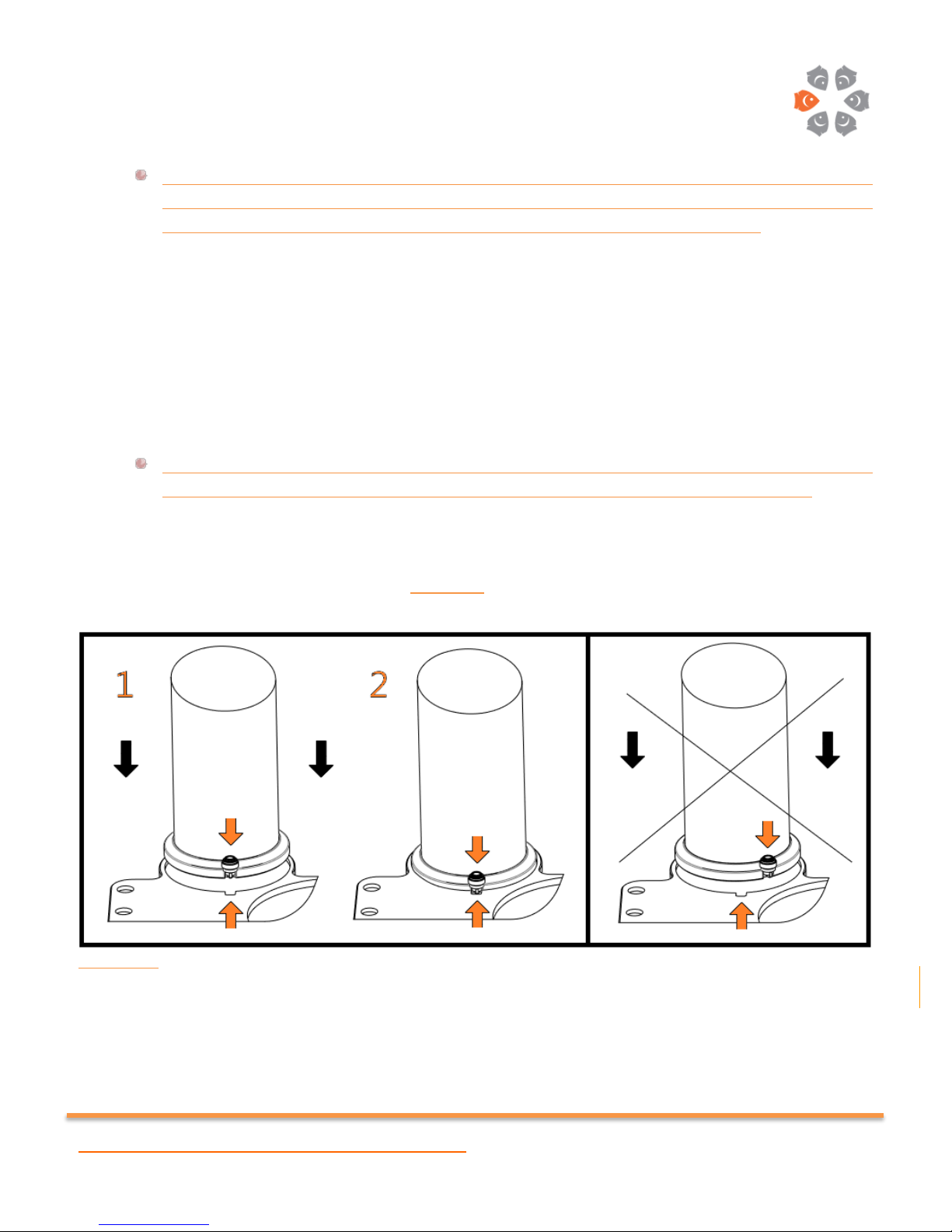 1

2