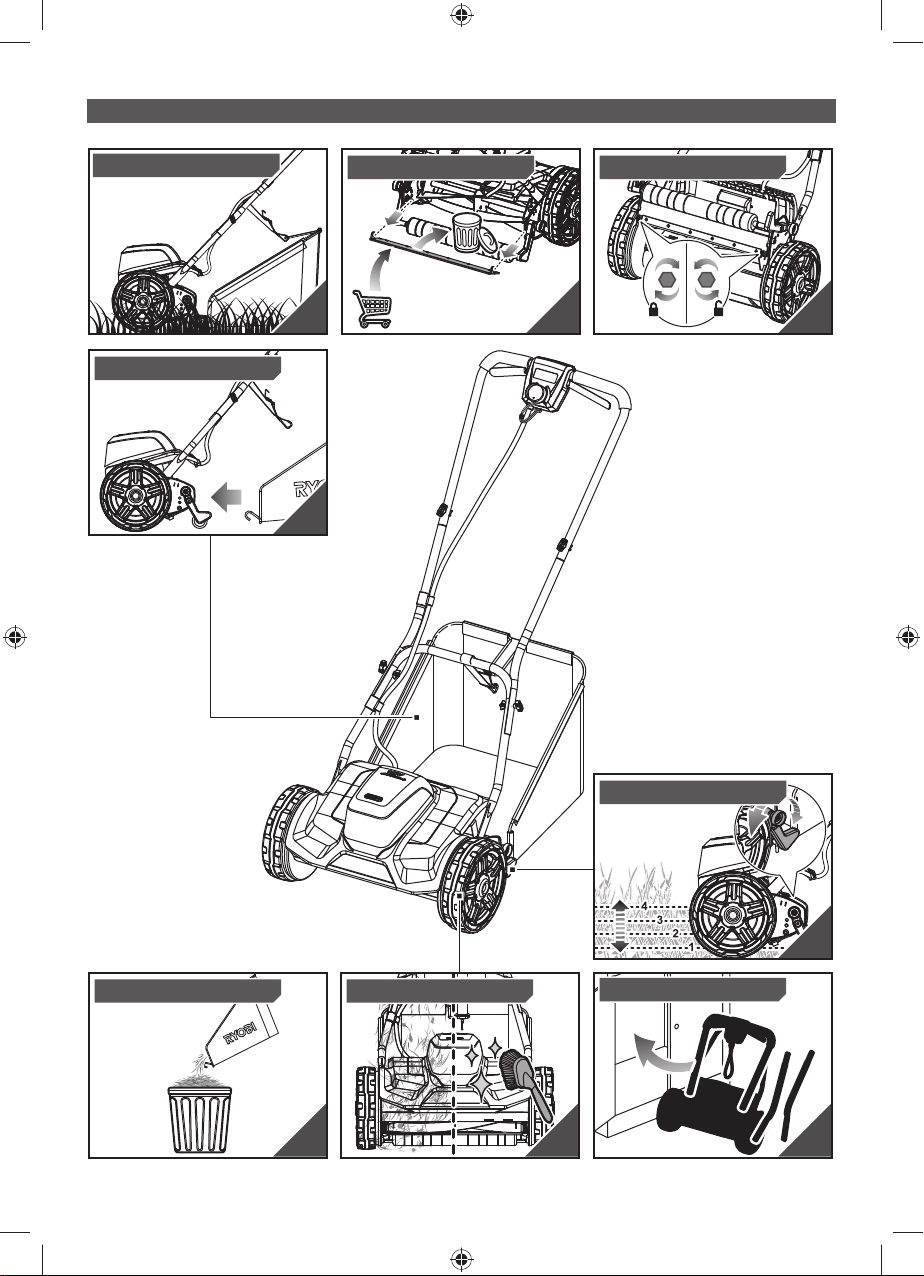 RY

4
3
2
1

RYOBI