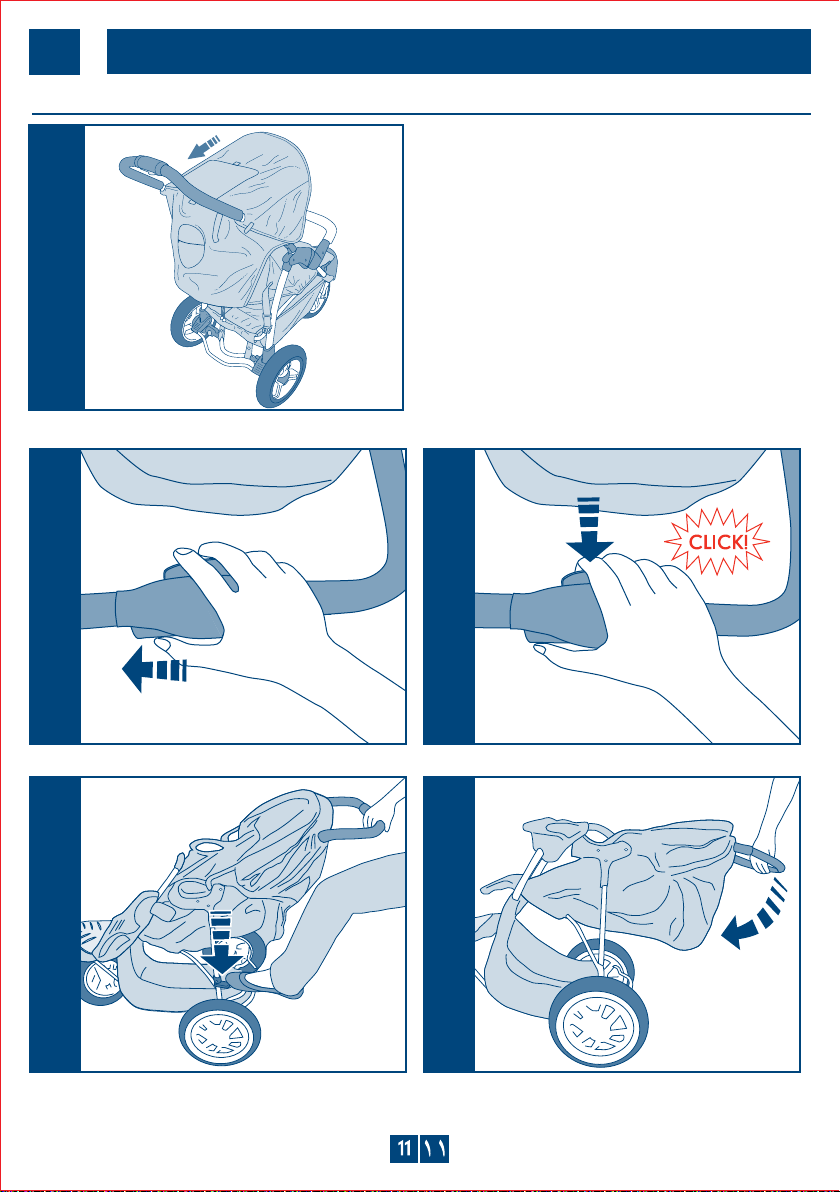 CLICK!

11 ١١