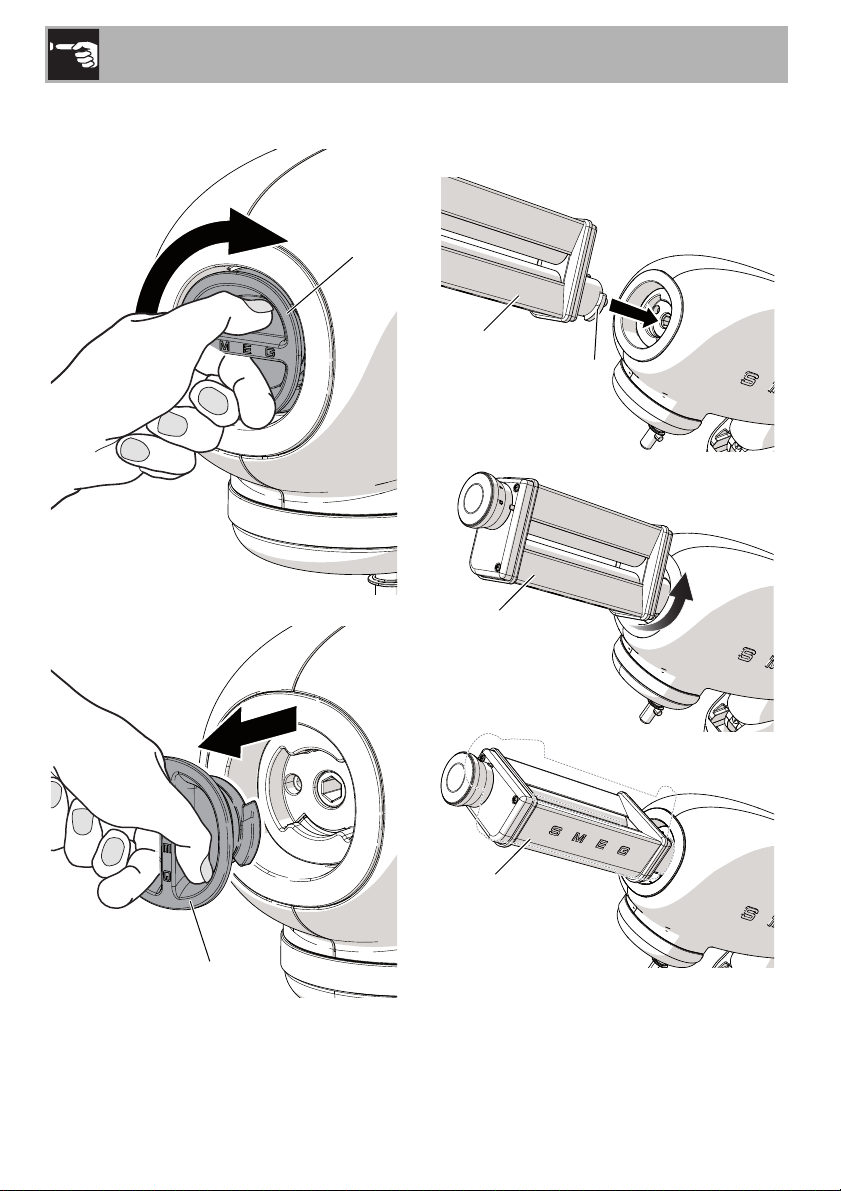 S M E G

S M E G