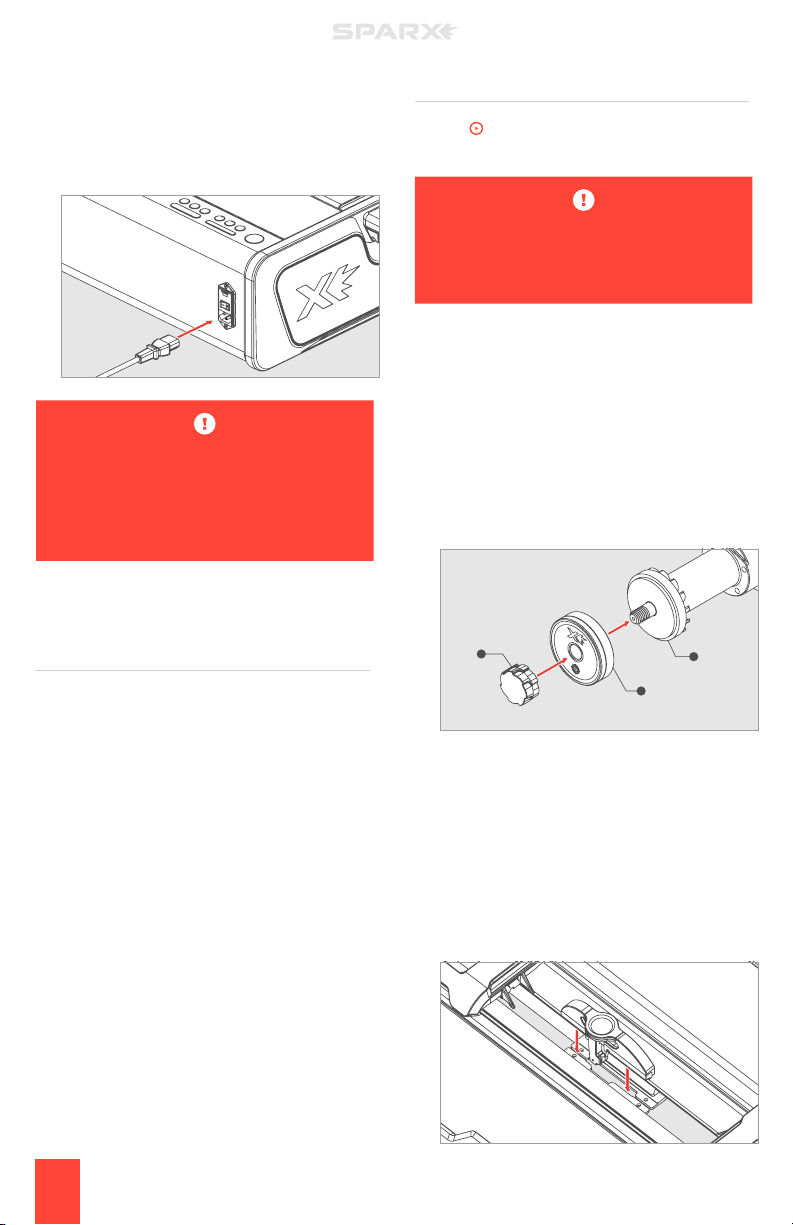 SPARX