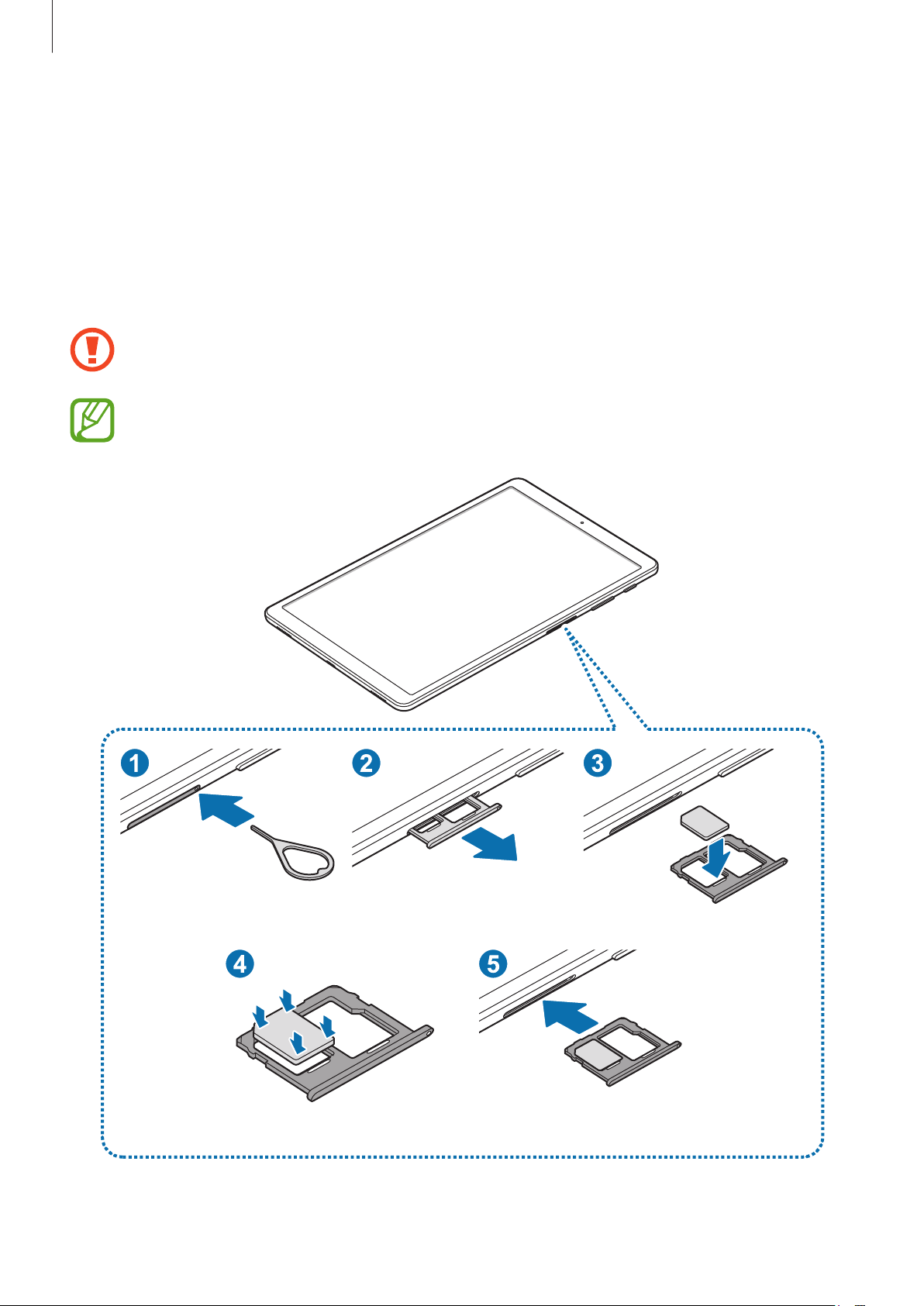 1

2

3

4

5