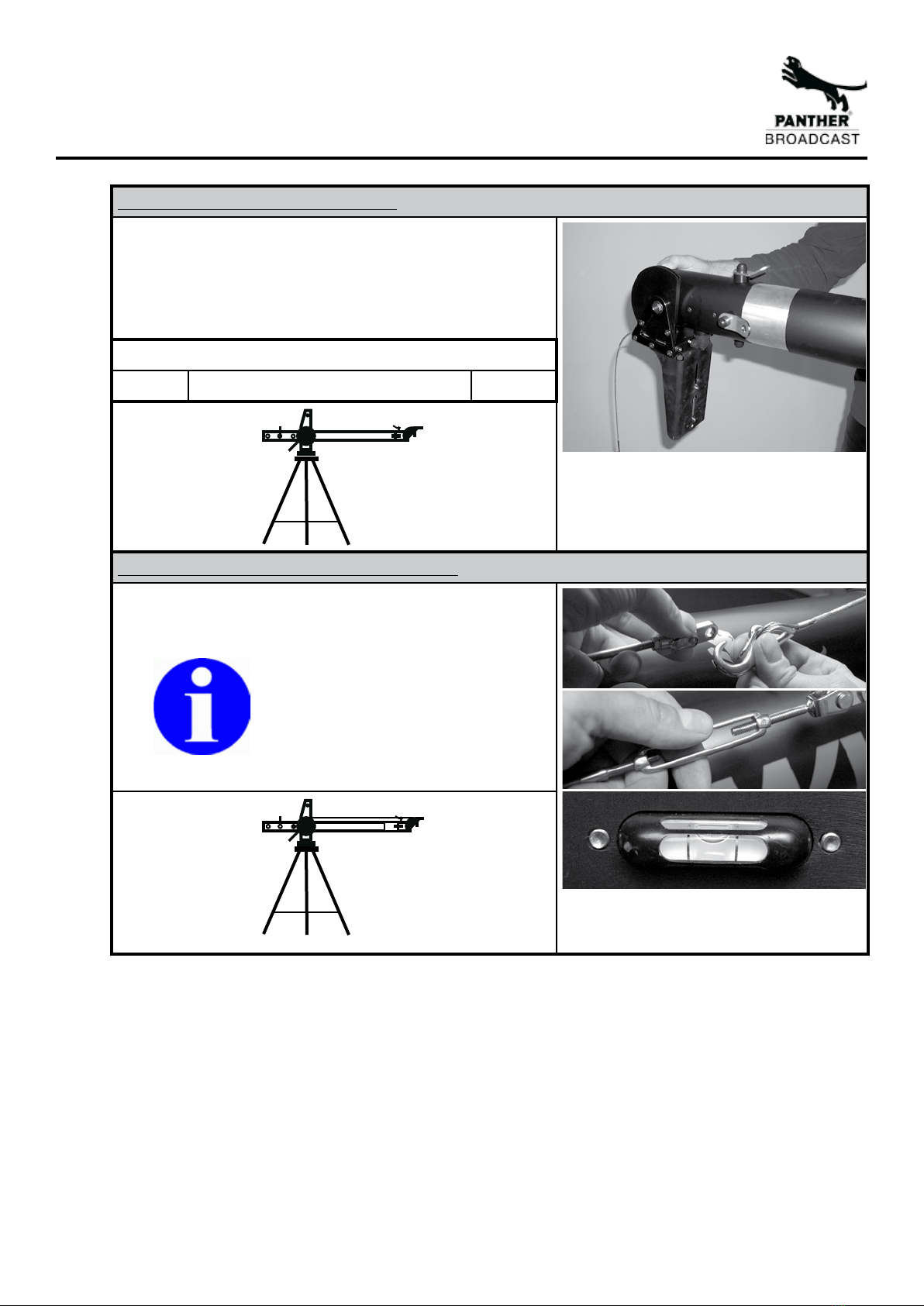 PANTHER®
BROADCAST