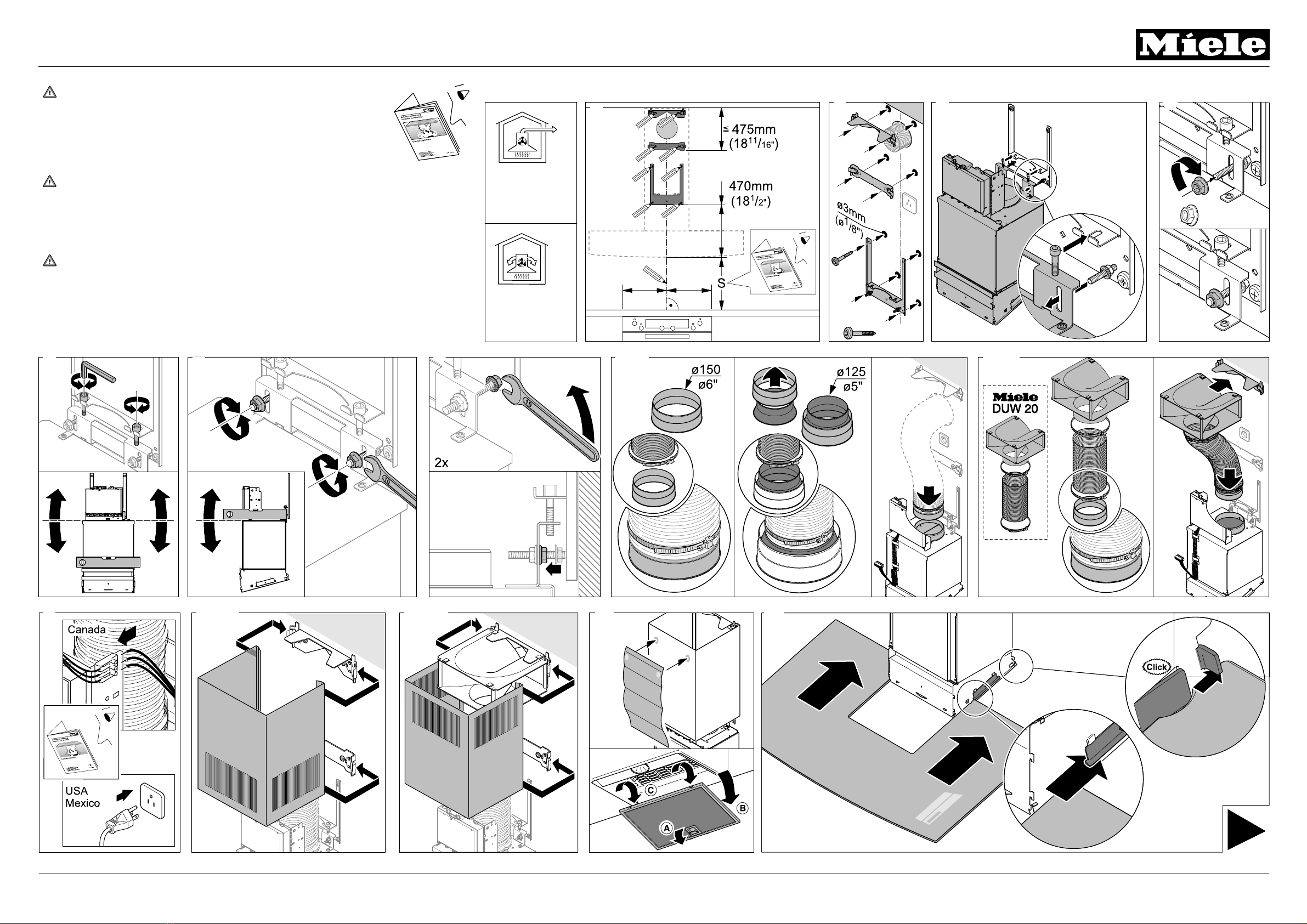 Miele

≦ 475mm
($18^{11}/_{16}$")

470mm
($18^{1}/_{2}$")

S

ø3mm
(ø$^{1}/_{8}$")

2x

ø150
ø6"

ø125
ø5"

Miele
DUW 20

Canada

USA
Mexico

C

B

A

Click