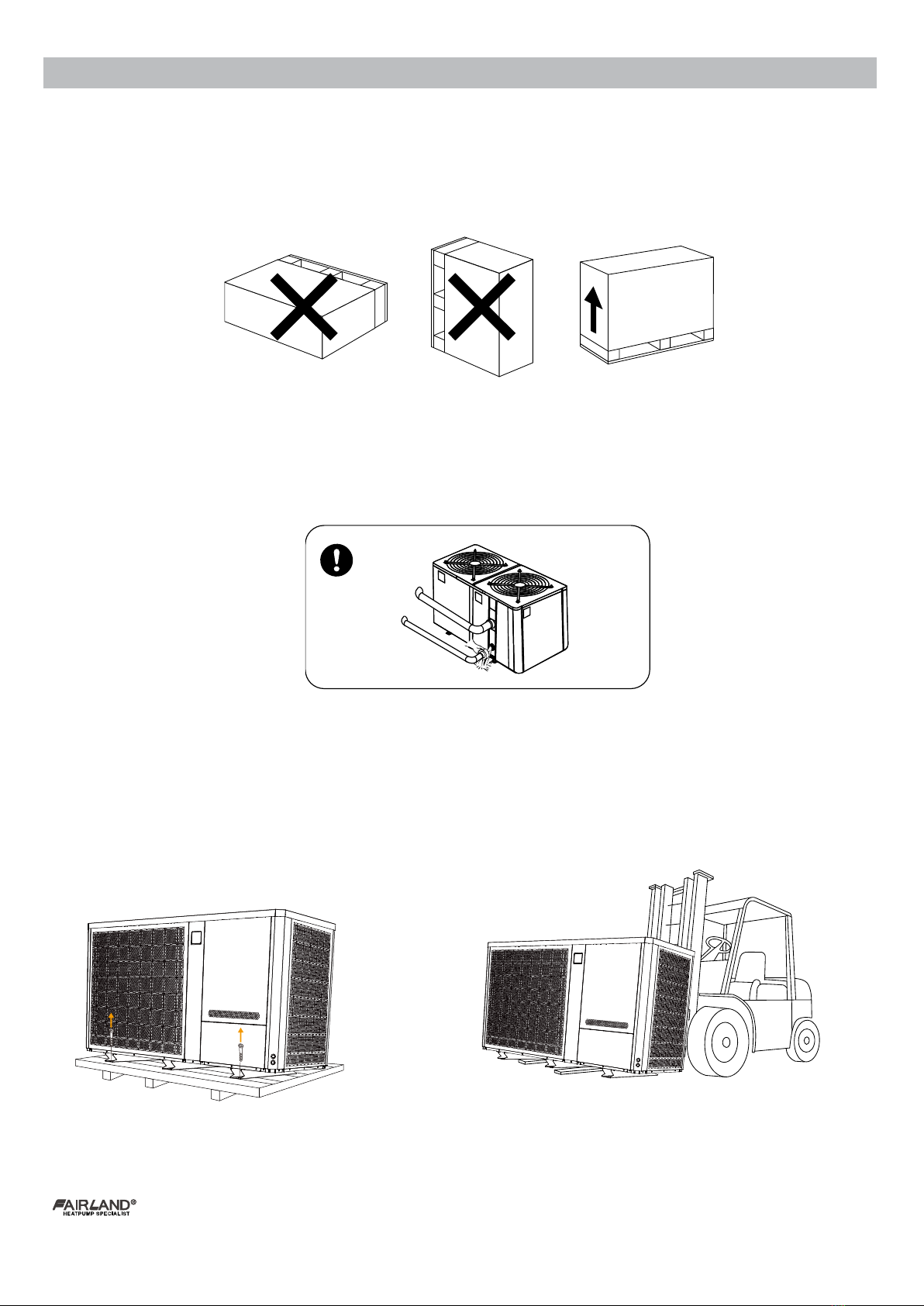 FAIRLAND®
HEATPUMP SPECIALIST