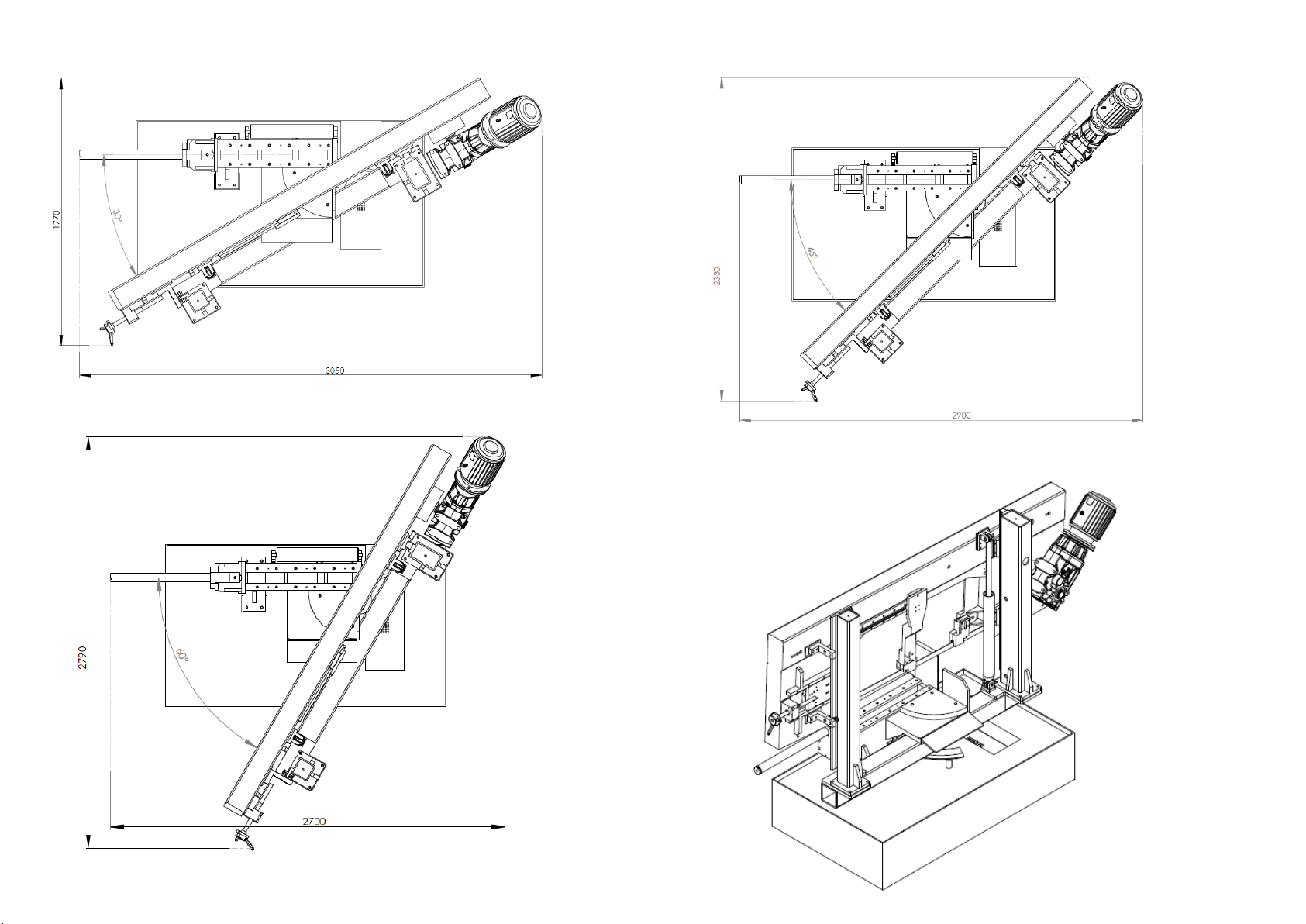 1770
30°
3050

2330
45°
2900

2790
60°
2700