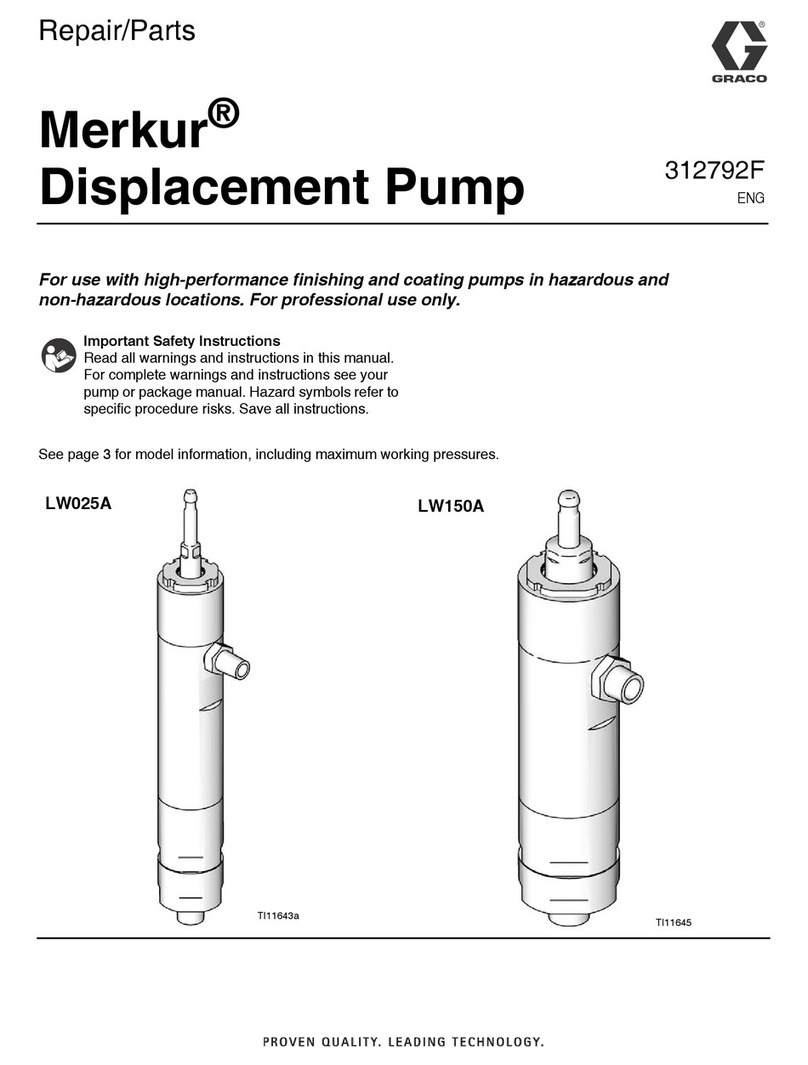 Repair/Parts

GRACO

Merkur®
Displacement Pump

312792F
ENG

For use with high-performance finishing and coating pumps in hazardous and non-hazardous locations. For professional use only.

Important Safety Instructions
Read all warnings and instructions in this manual. For complete warnings and instructions see your pump or package manual. Hazard symbols refer to specific procedure risks. Save all instructions.

See page 3 for model information, including maximum working pressures.

LW025A

LW150A

TI11643a

TI11645

PROVEN QUALITY. LEADING TECHNOLOGY.