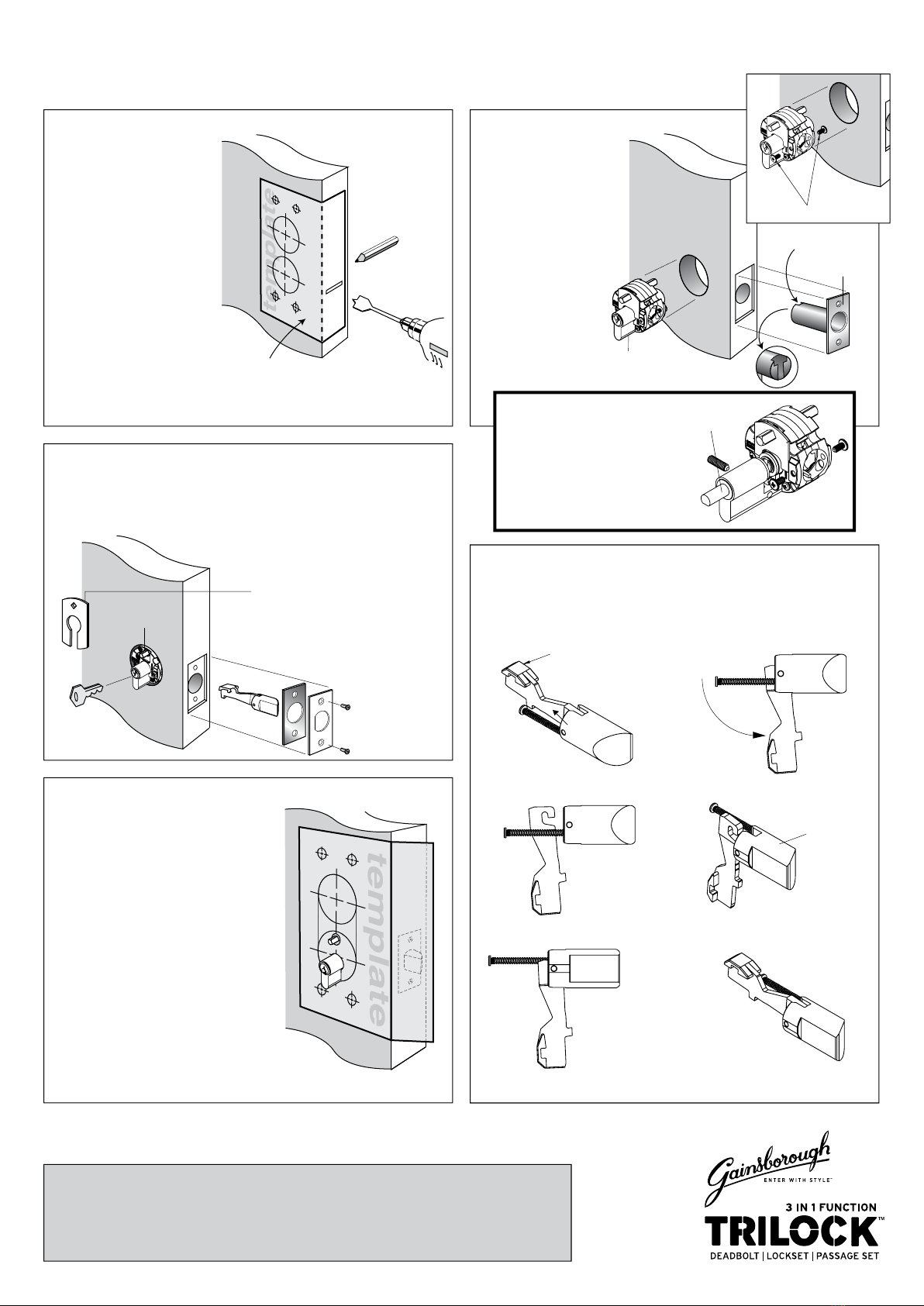 template

template

Gainsborough
ENTER WITH STYLE™

3 IN 1 FUNCTION
TRILOCK™
DEADBOLT | LOCKSET | PASSAGE SET