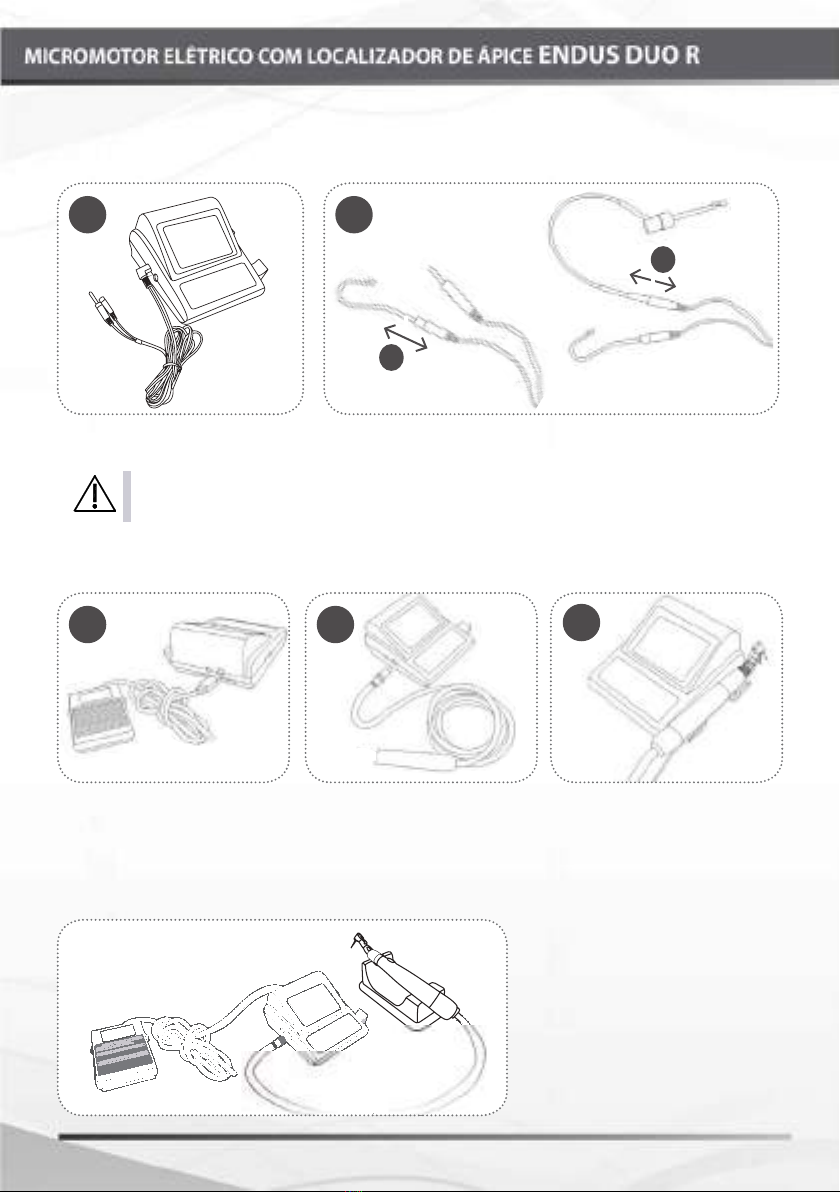 MICROMOTOR ELÉTRICO COM LOCALIZADOR DE ÁPICE ENDUS DUO R