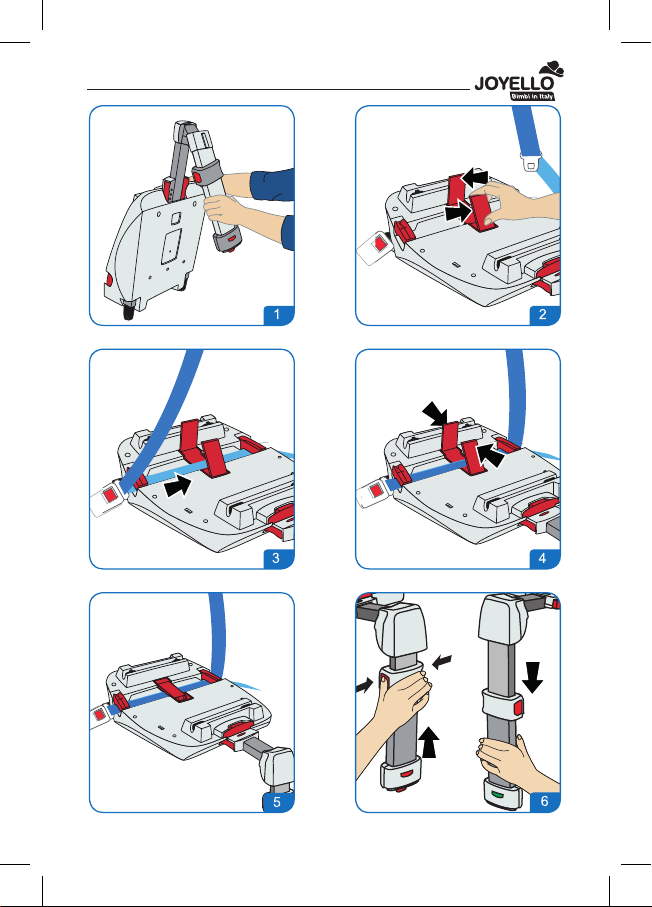 JOYELLO
Bimbi in Italy

1

2

3

4

5

6