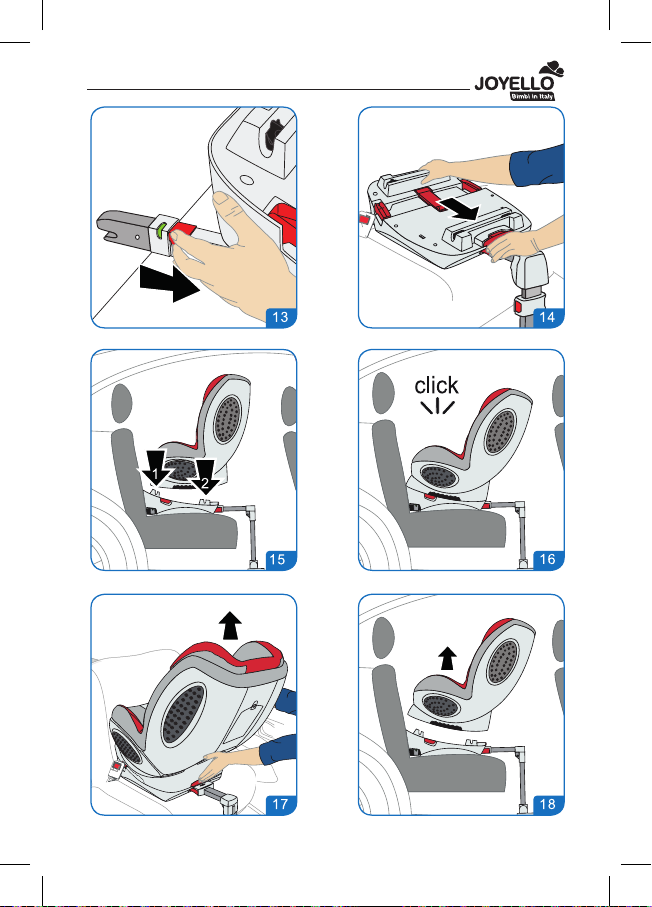 JOYELLO
Bimbi in Italy

13

14

1
2
15

click
16

17

18