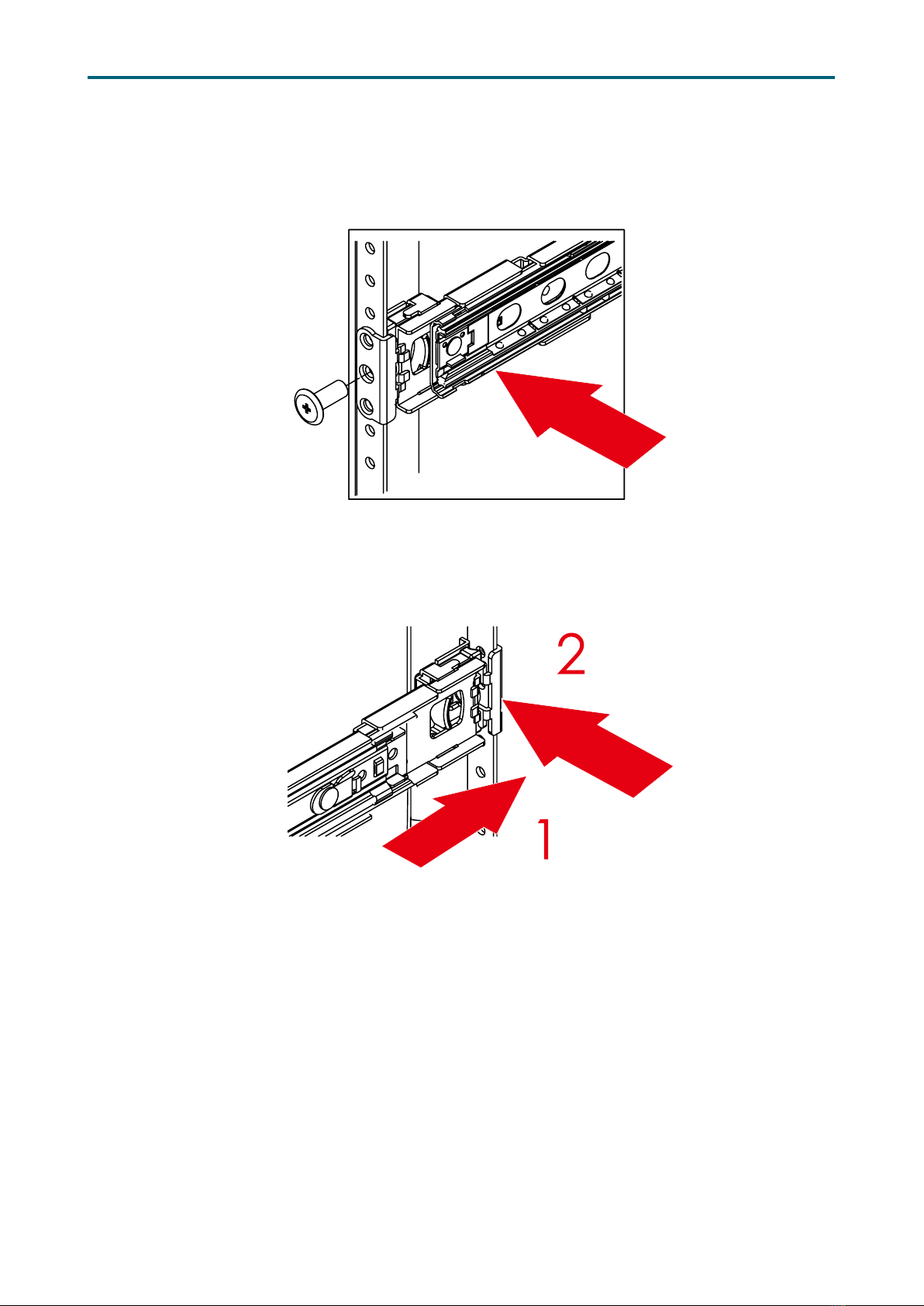 2

1