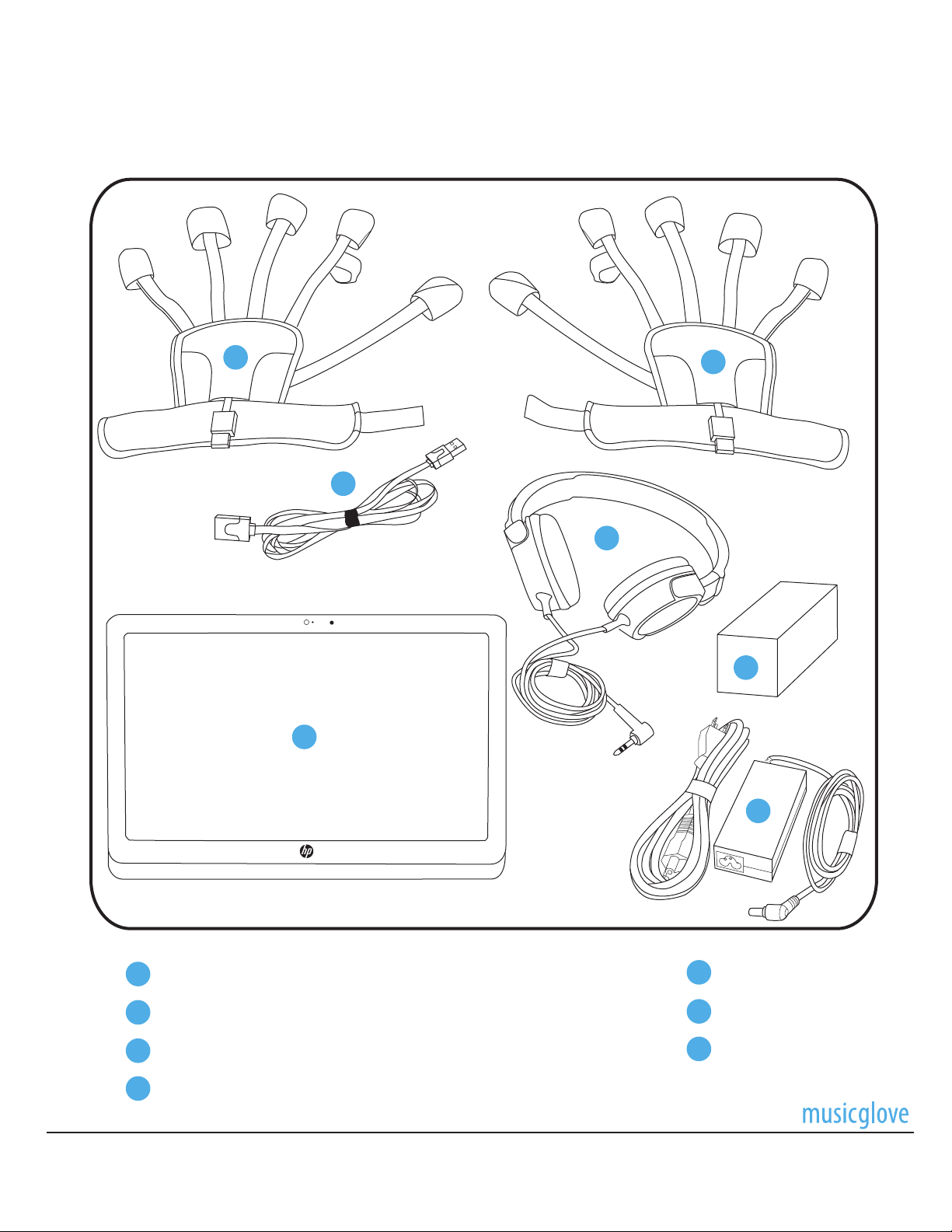 hp

musicglove